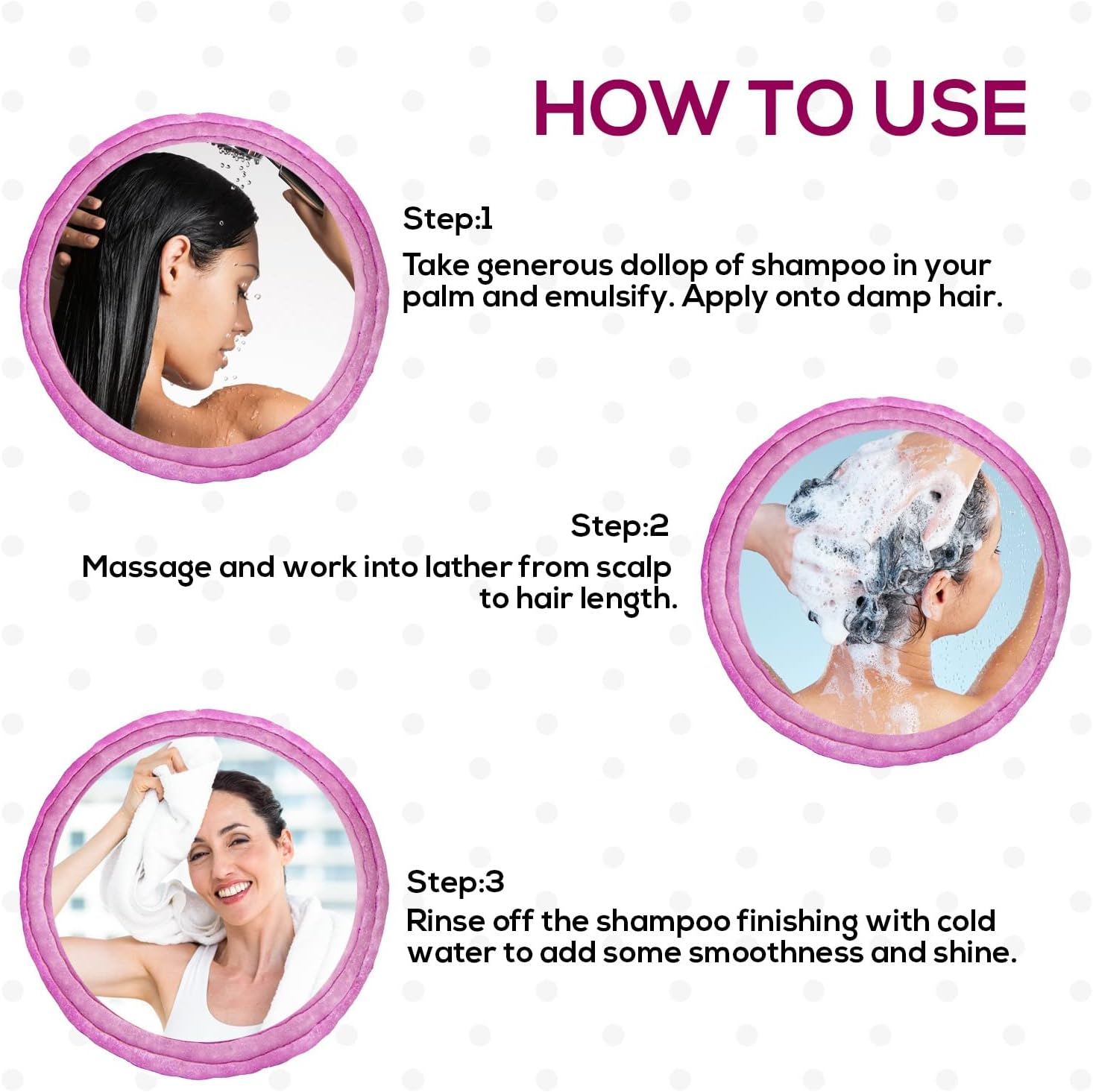 HOW TO USE

Step:1

Take generous dollop of shampoo in your palm and emulsify. Apply onto damp hair.

Step:2

Massage and work into lather from scalp to hair length.

Step:3

Rinse off the shampoo finishing with cold water to add some smoothness and shine.