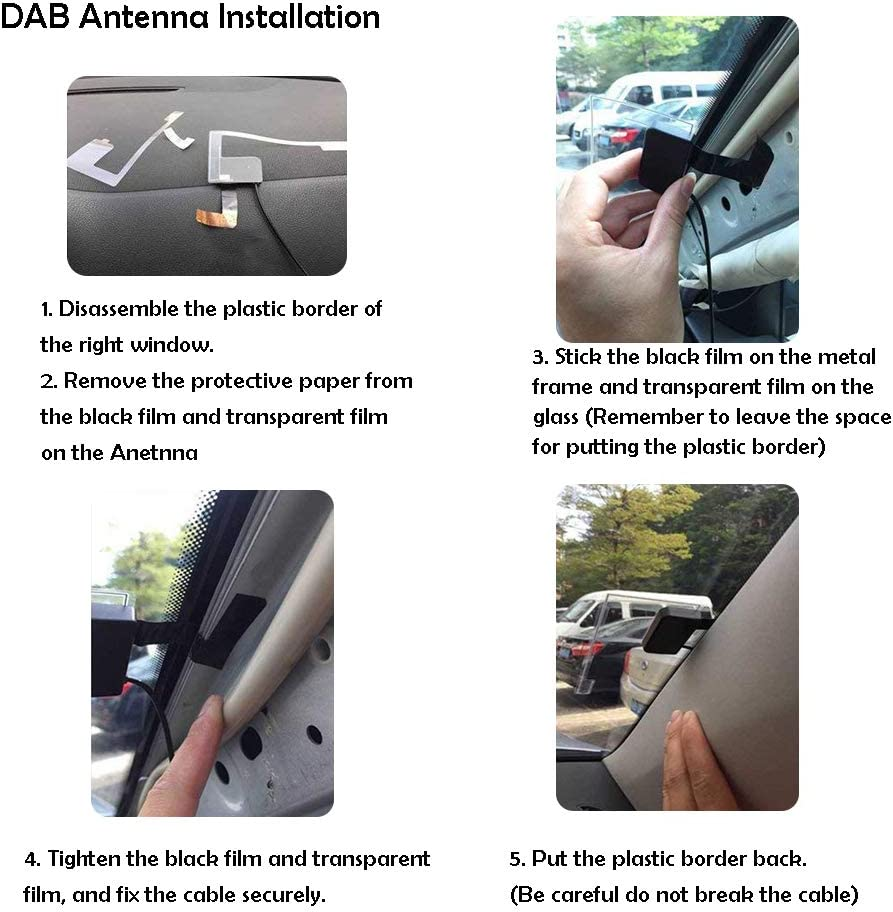 DAB Antenna Installation

1. Disassemble the plastic border of the right window.
2. Remove the protective paper from the black film and transparent film on the Anetnna

3. Stick the black film on the metal frame and transparent film on the glass (Remember to leave the space for putting the plastic border)

4. Tighten the black film and transparent film, and fix the cable securely.

5. Put the plastic border back.
(Be careful do not break the cable)