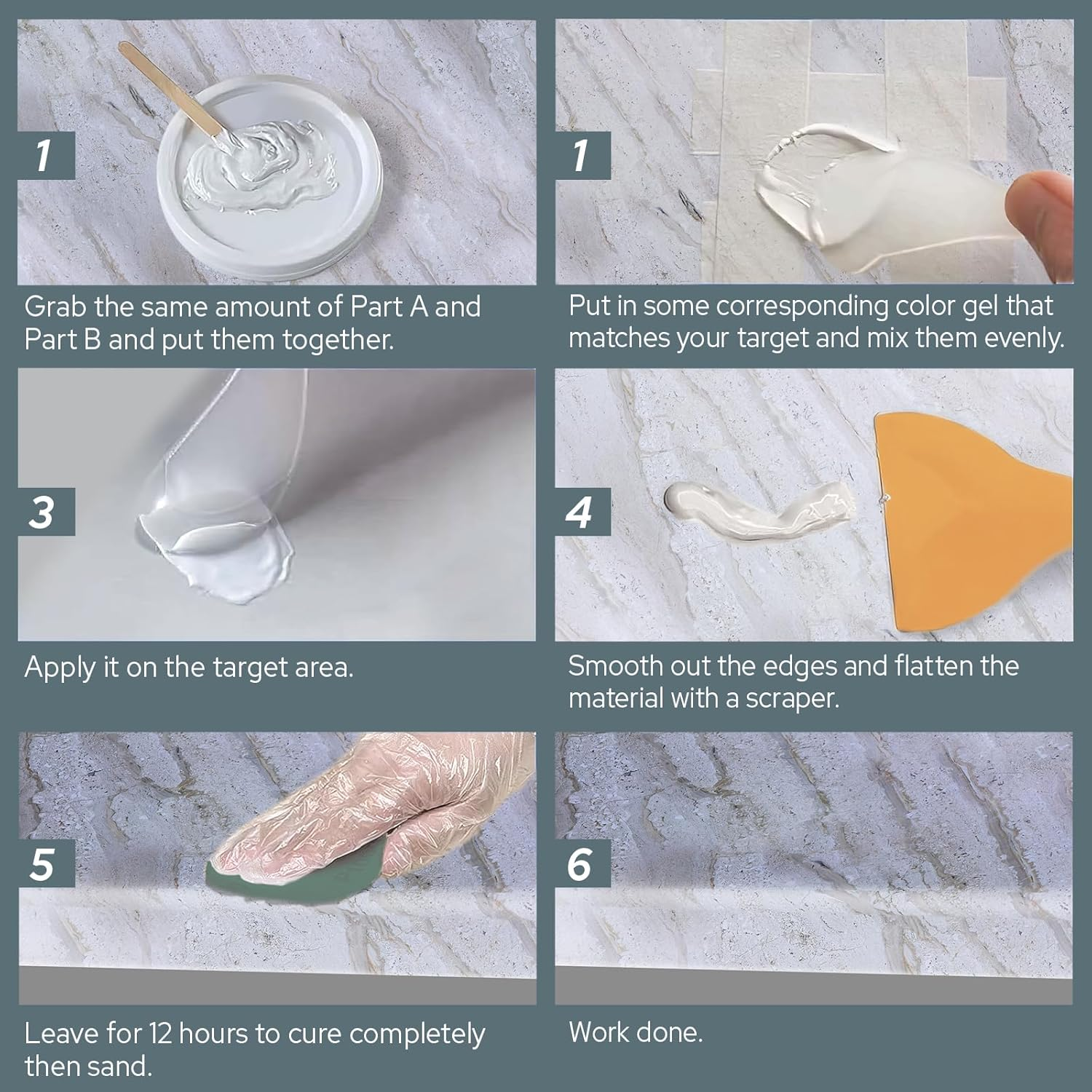 1

Grab the same amount of Part A and Part B and put them together.

1

Put in some corresponding color gel that matches your target and mix them evenly.

3

Apply it on the target area.

4

Smooth out the edges and flatten the material with a scraper.

5

Leave for 12 hours to cure completely then sand.

6

Work done.