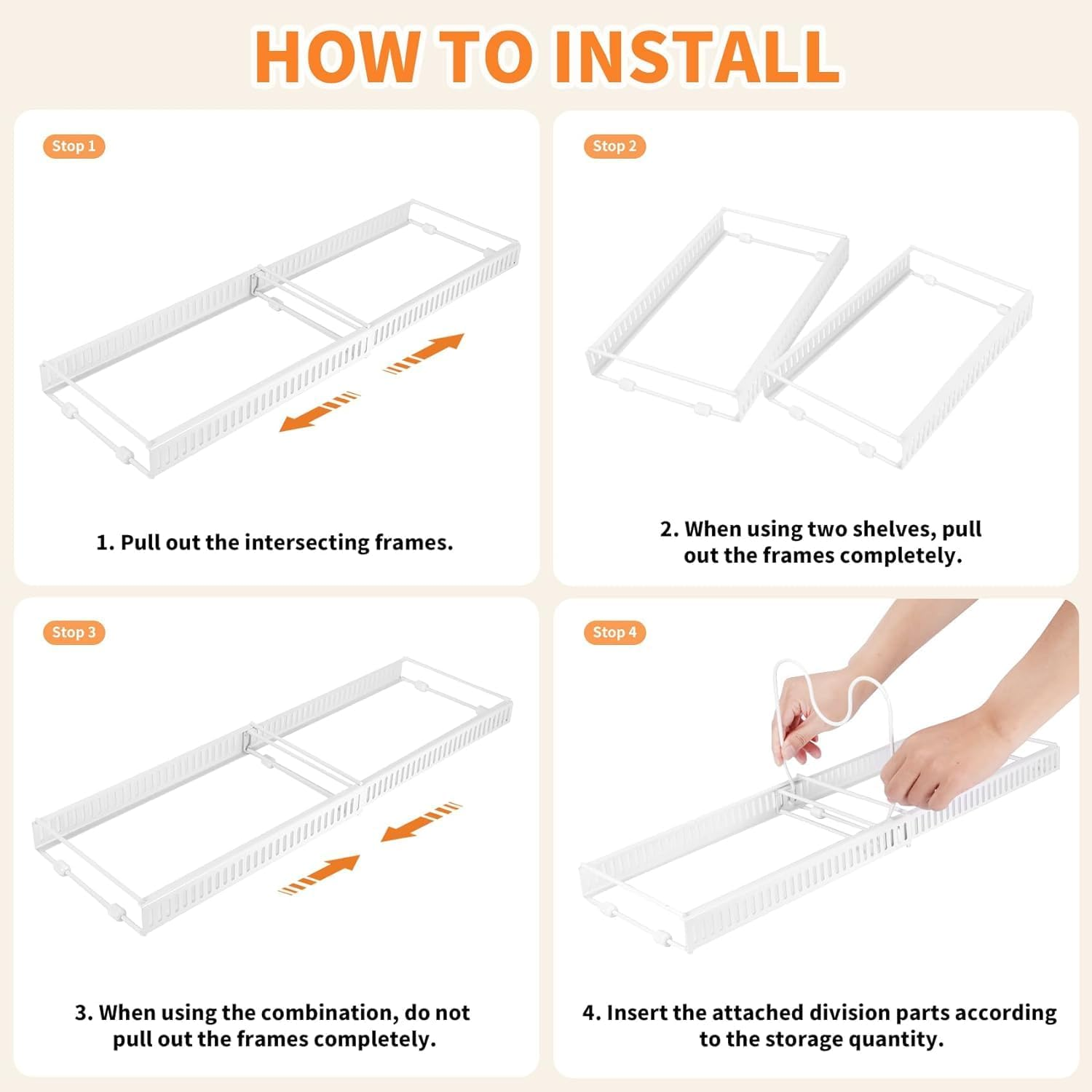 HOW TO INSTALL

Stop 1

1. Pull out the intersecting frames.

Stop 2

2. When using two shelves, pull out the frames completely.

Stop 3

3. When using the combination, do not pull out the frames completely.

Stop 4

4. Insert the attached division parts according to the storage quantity.