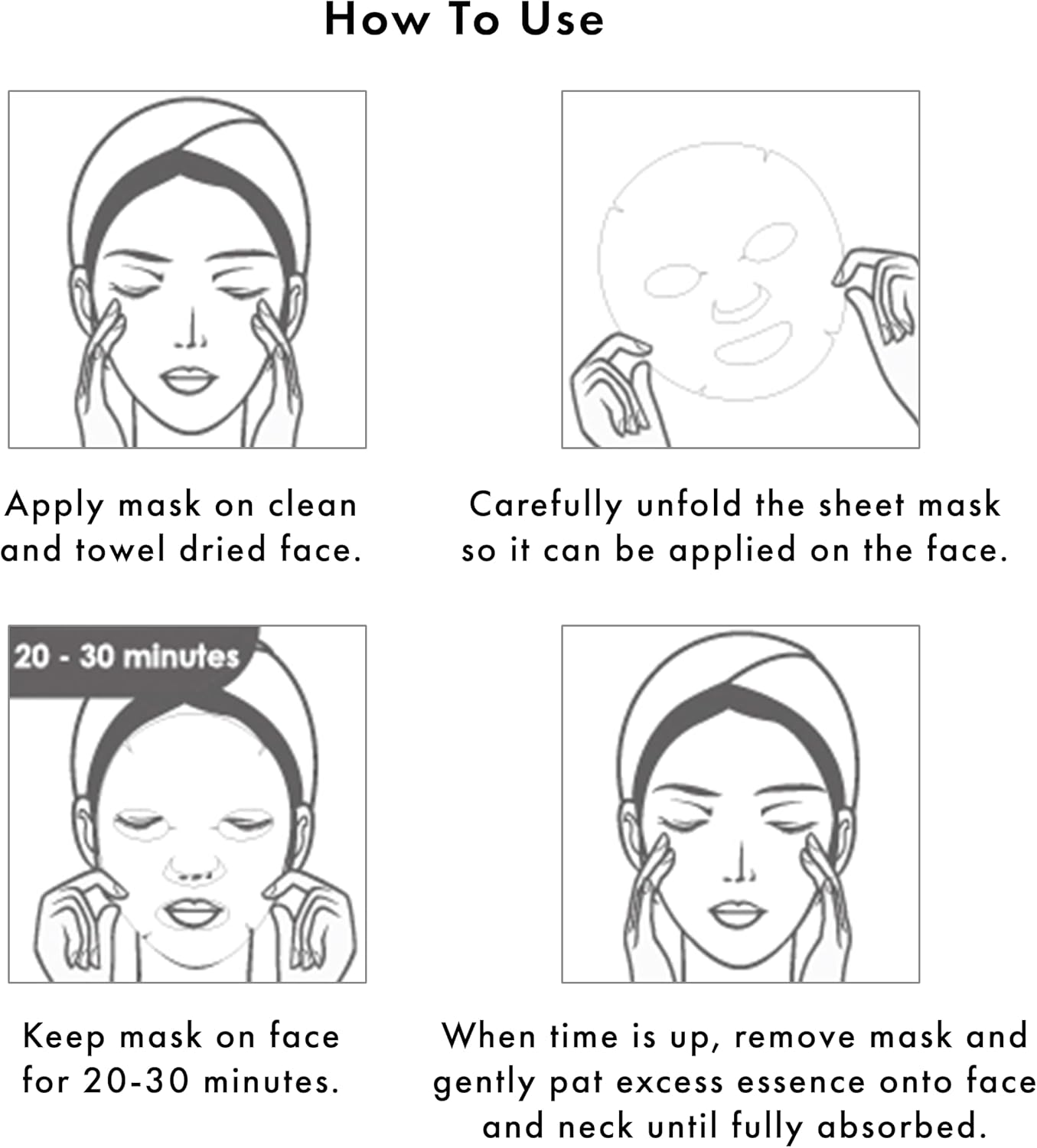 How To Use

Apply mask on clean and towel dried face.

Carefully unfold the sheet mask so it can be applied on the face.

20 - 30 minutes

Keep mask on face for 20-30 minutes.

When time is up, remove mask and gently pat excess essence onto face and neck until fully absorbed.