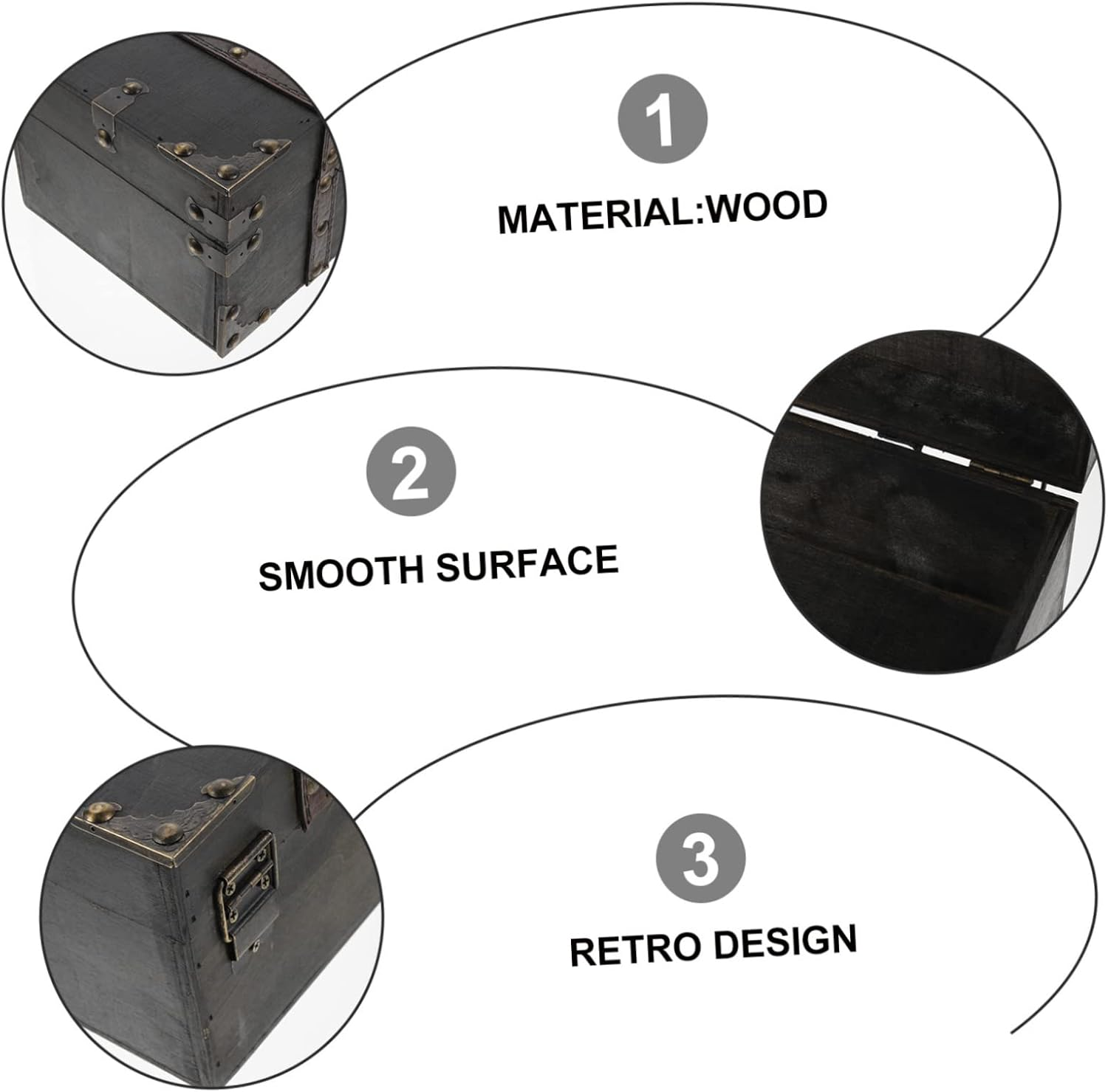 1

MATERIAL:WOOD

2

SMOOTH SURFACE

3

RETRO DESIGN