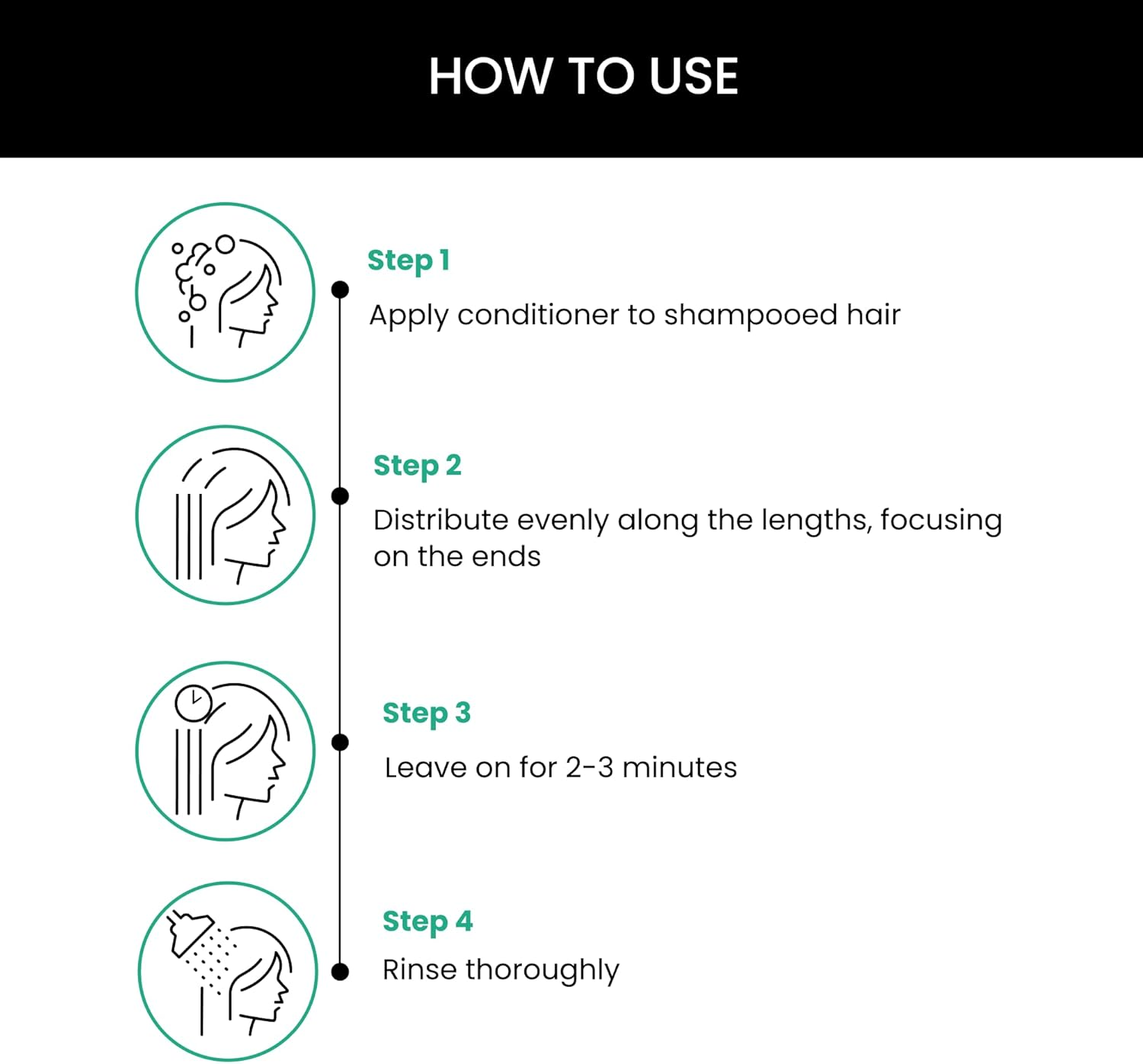 HOW TO USE

Step 1

Apply conditioner to shampooed hair

Step 2

Distribute evenly along the lengths, focusing on the ends

Step 3

Leave on for 2-3 minutes

Step 4

Rinse thoroughly