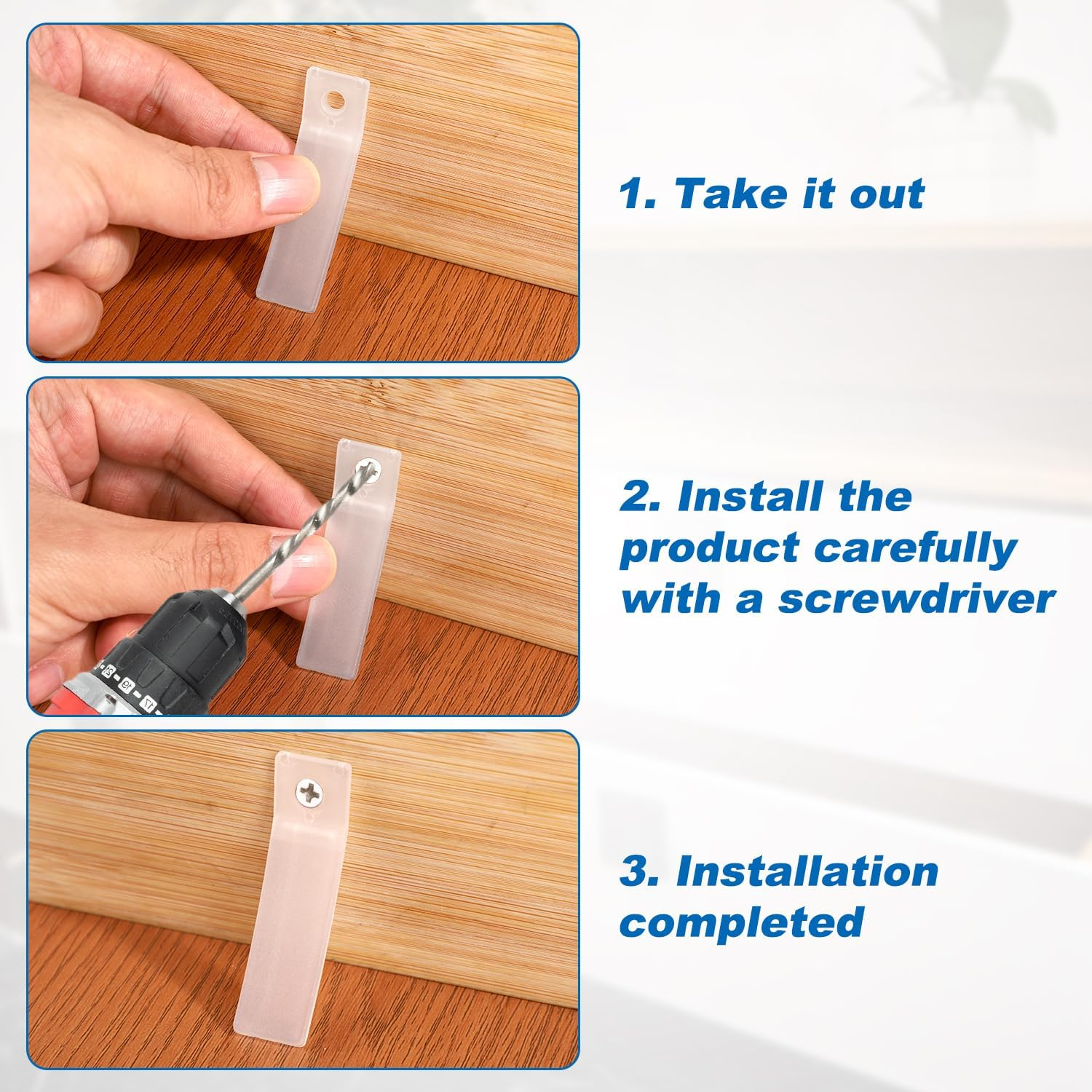 1. Take it out

2. Install the product carefully with a screwdriver

3. Installation completed