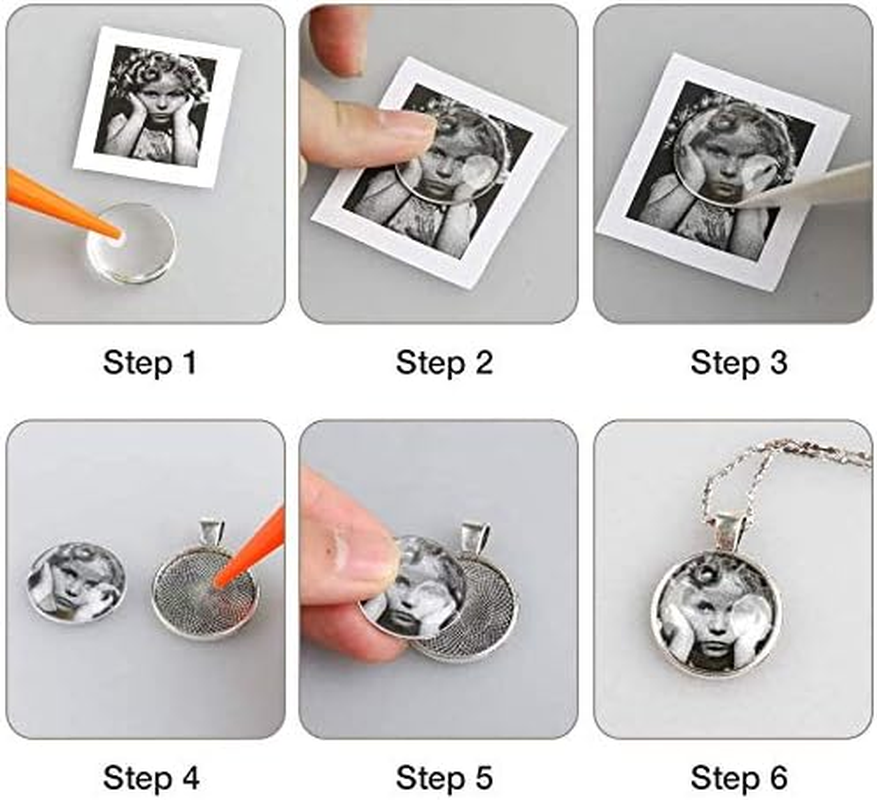 Step 1

Step 2

Step 3

Step 4

Step 5

Step 6