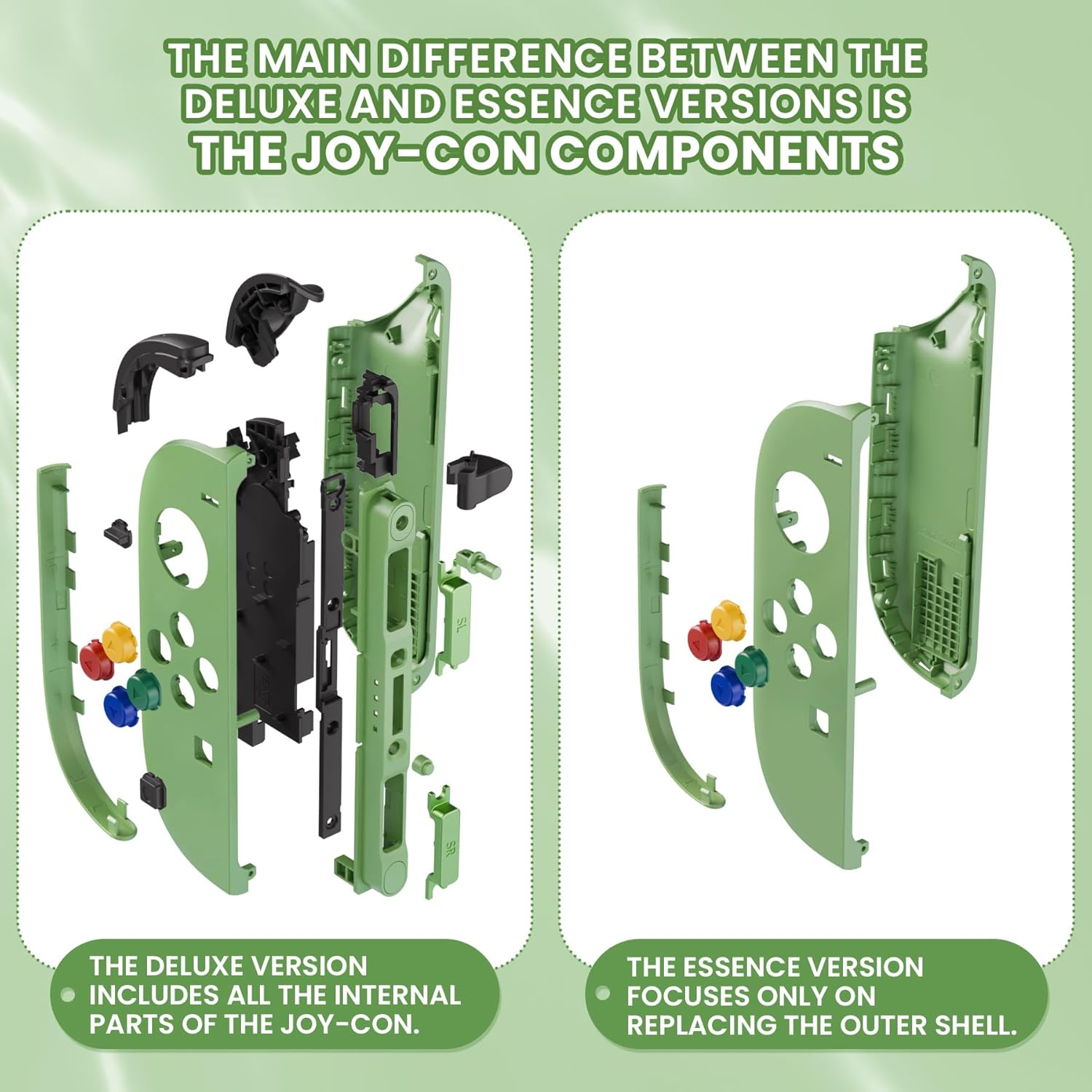 THE MAIN DIFFERENCE BETWEEN THE DELUXE AND ESSENCE VERSIONS IS THE JOY-CON COMPONENTS

SL

SR

THE DELUXE VERSION INCLUDES ALL THE INTERNAL PARTS OF THE JOY-CON.

THE ESSENCE VERSION FOCUSES ONLY ON REPLACING THE OUTER SHELL.