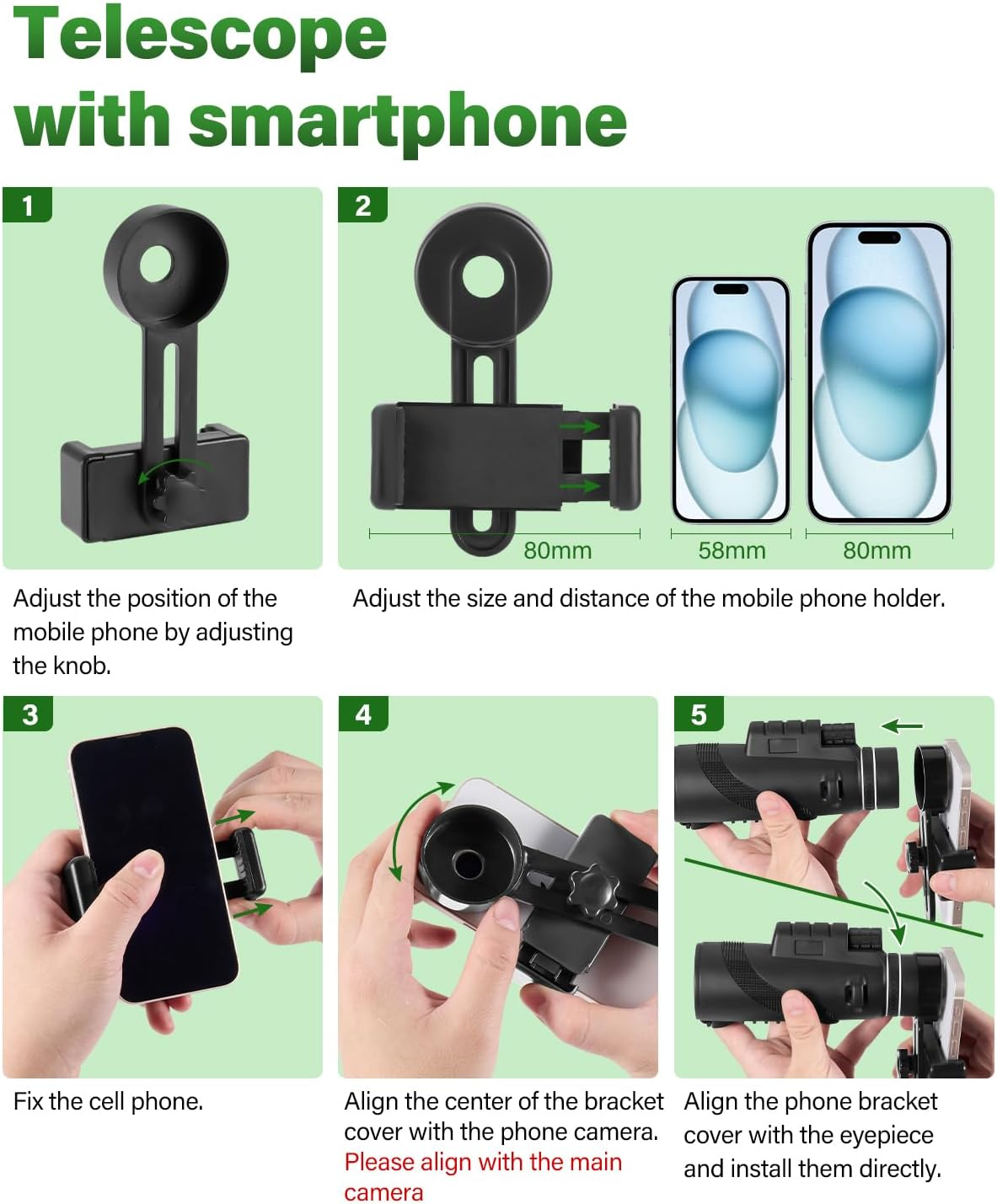 Telescope with smartphone

1

Adjust the position of the mobile phone by adjusting the knob.

2

80mm

58mm

80mm

Adjust the size and distance of the mobile phone holder.

3

Fix the cell phone.

4

Align the center of the bracket cover with the phone camera. Please align with the main camera

5

Align the phone bracket cover with the eyepiece and install them directly.