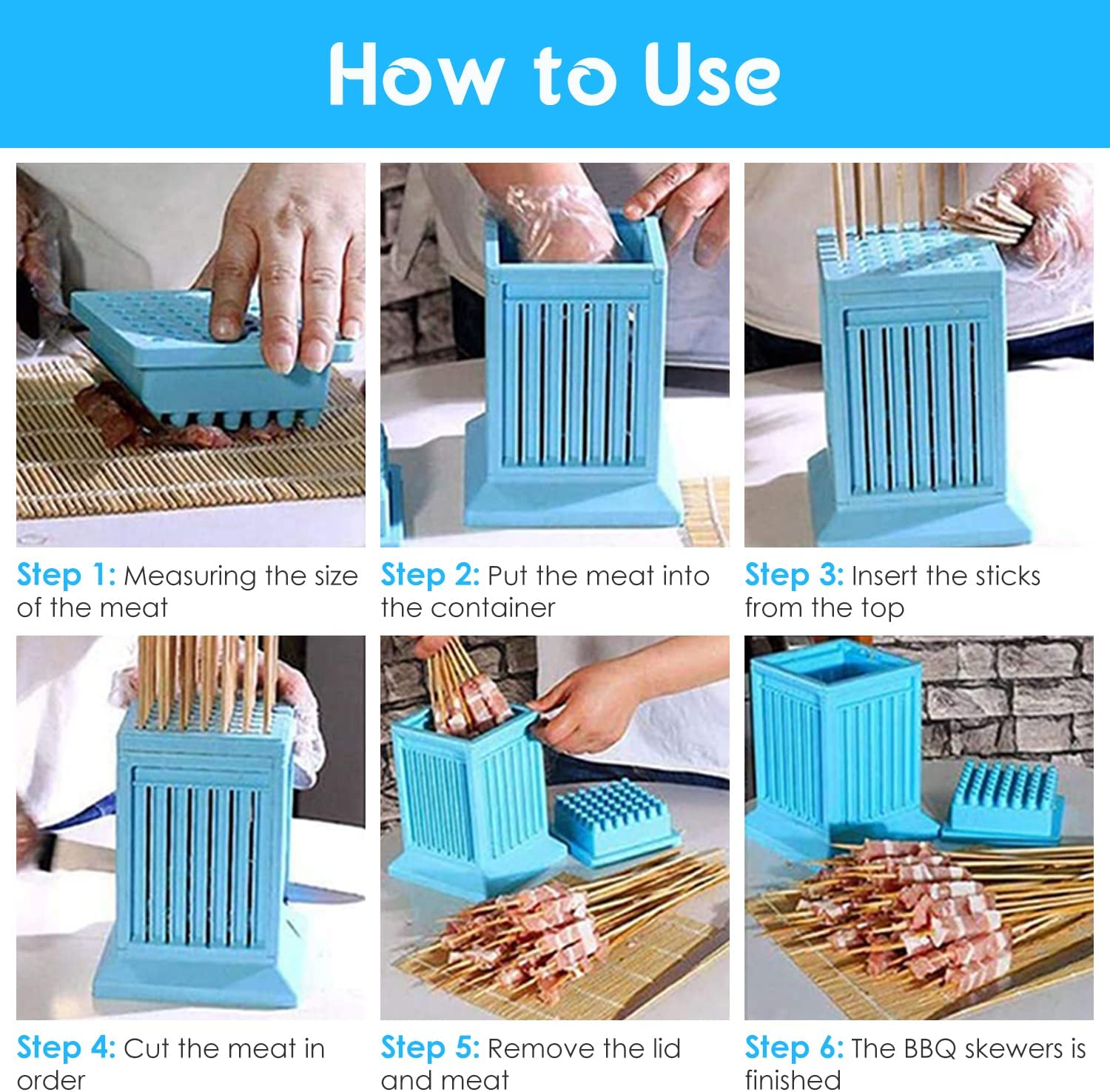 How to Use

Step 1: Measuring the size of the meat

Step 2: Put the meat into the container

Step 3: Insert the sticks from the top

Step 4: Cut the meat in order

Step 5: Remove the lid and meat

Step 6: The BBQ skewers is finished