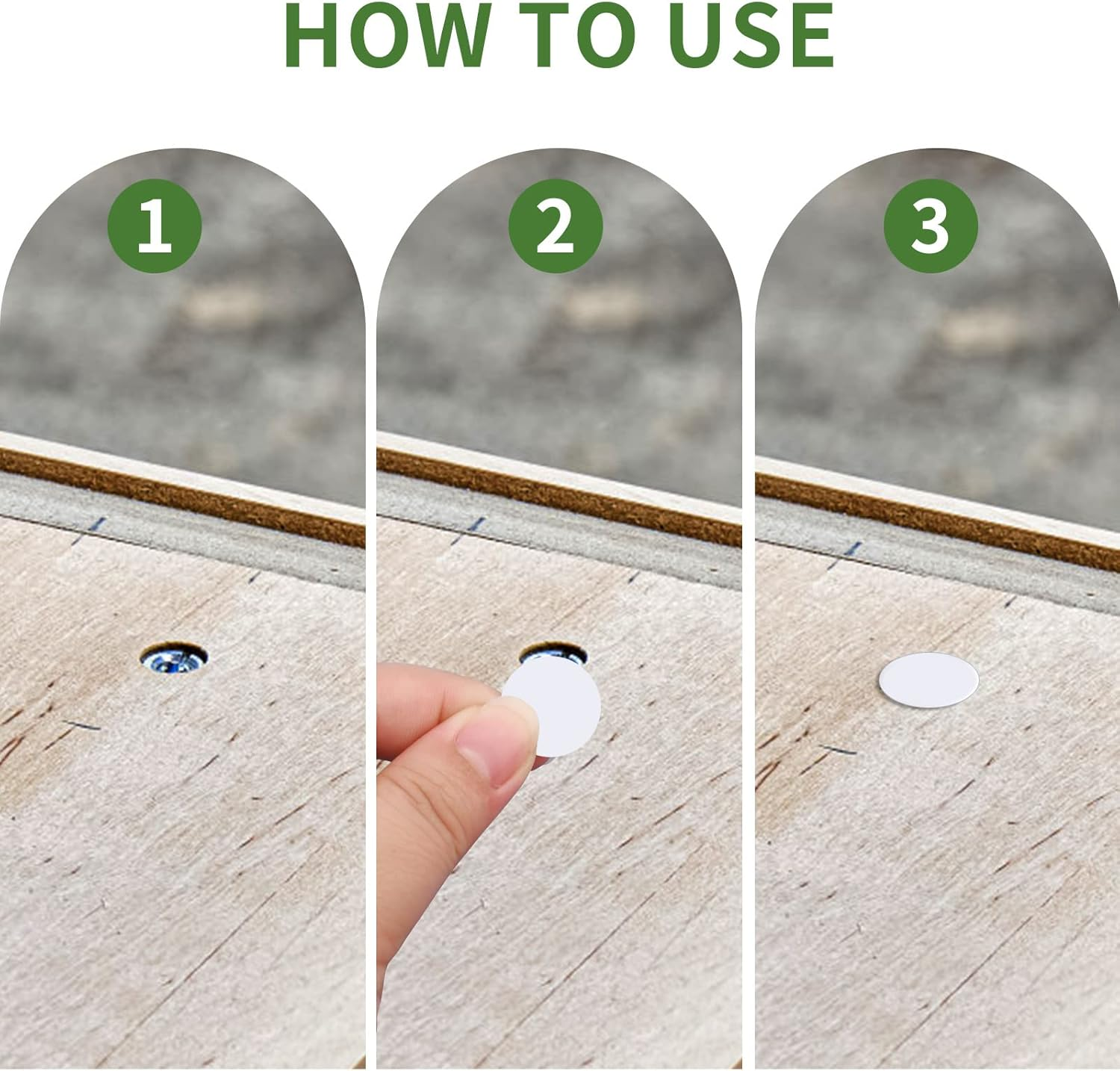 HOW TO USE

1

2

3