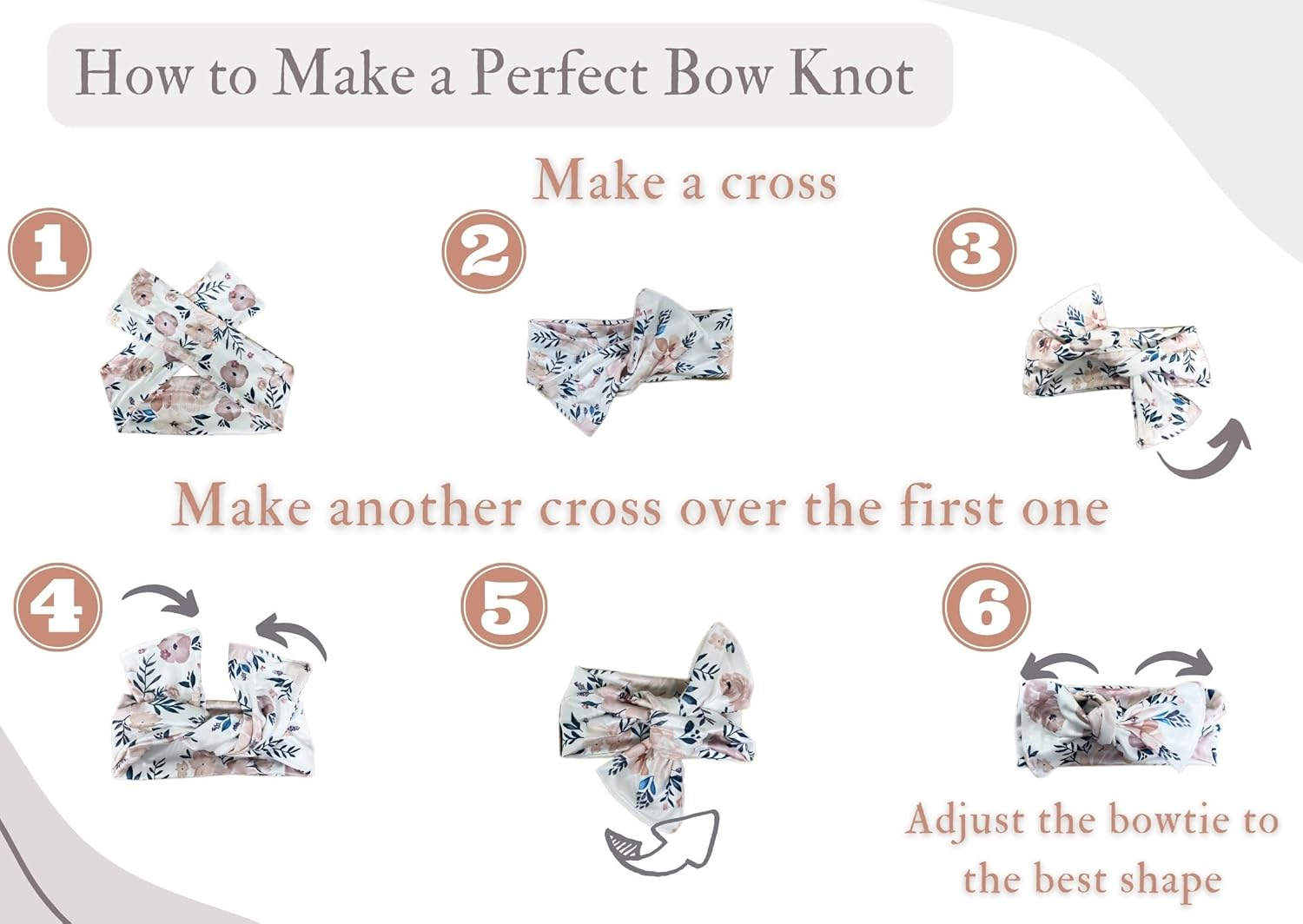 How to Make a Perfect Bow Knot

Make a cross

1

2

3

Make another cross over the first one

4

5

6

Adjust the bowtie to the best shape