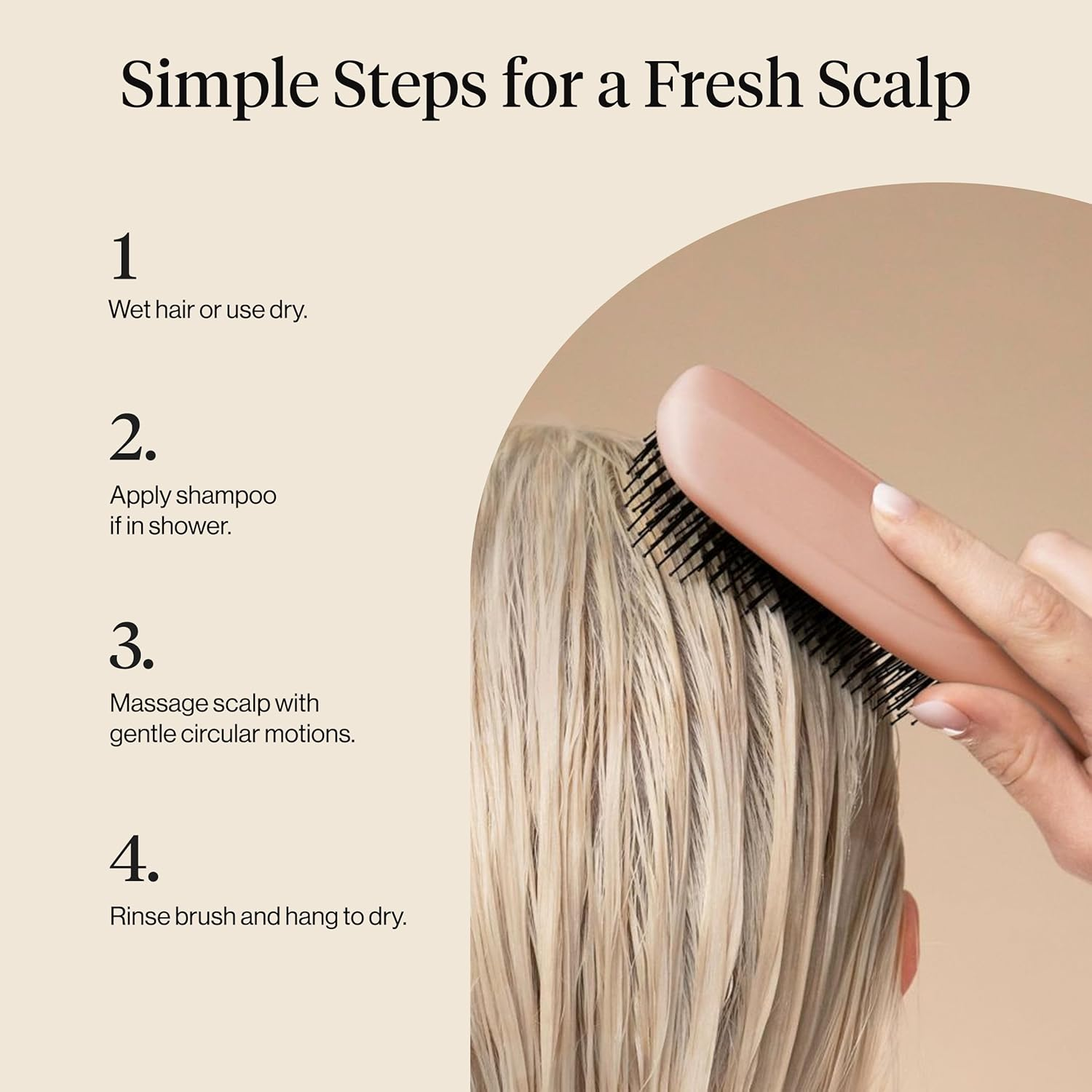 Simple Steps for a Fresh Scalp

1

Wet hair or use dry.

2.

Apply shampoo if in shower.

3.

Massage scalp with gentle circular motions.

4.

Rinse brush and hang to dry.