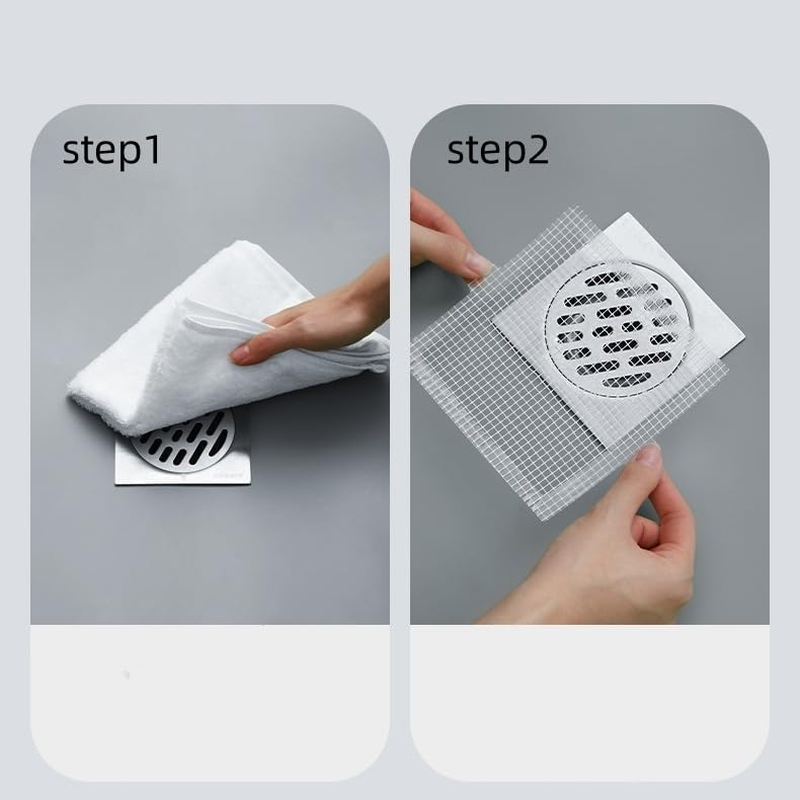 step1

step2