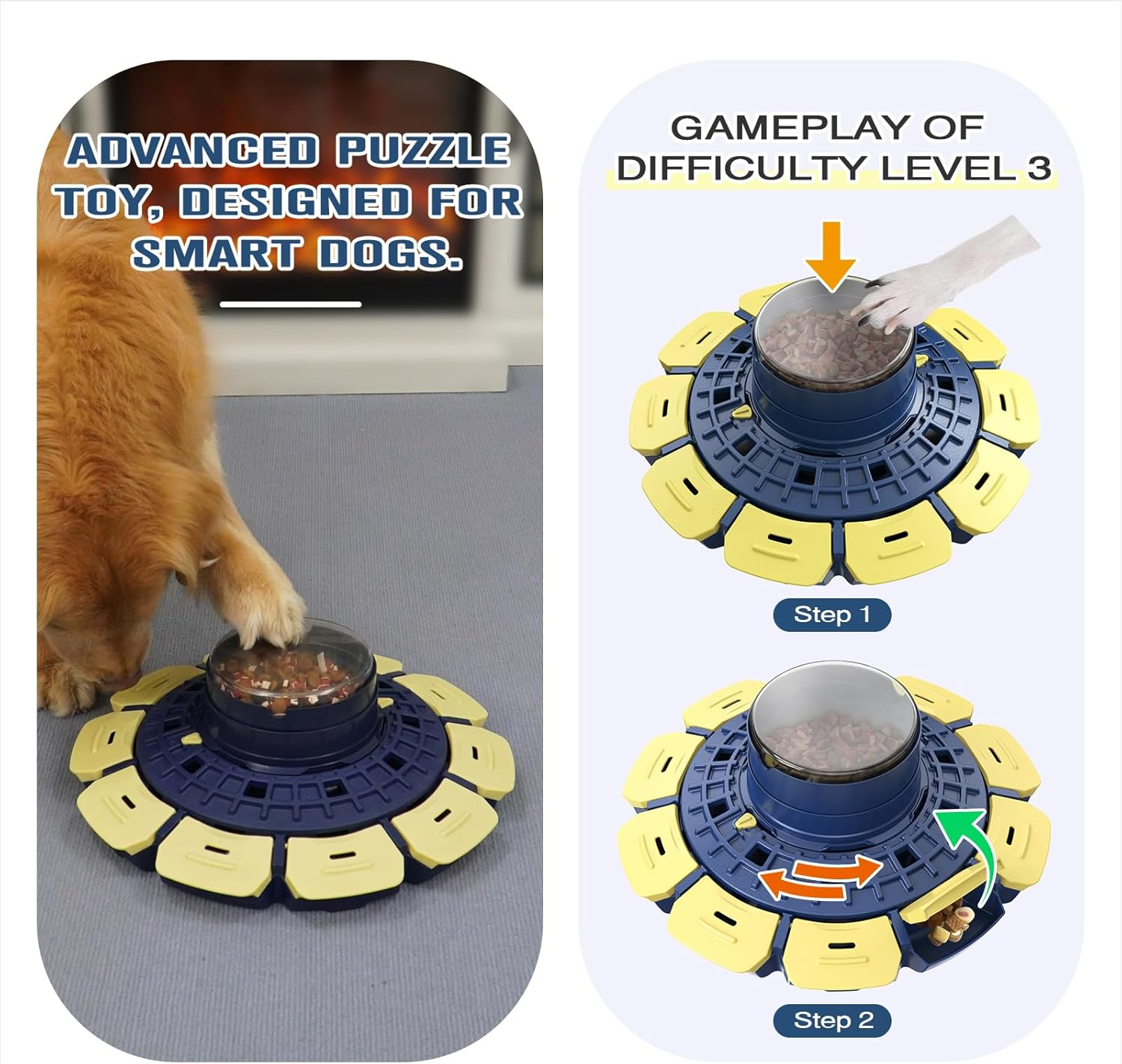 ADVANCED PUZZLE TOY, DESIGNED FOR SMART DOGS.

GAMEPLAY OF DIFFICULTY LEVEL 3

Step 1

Step 2