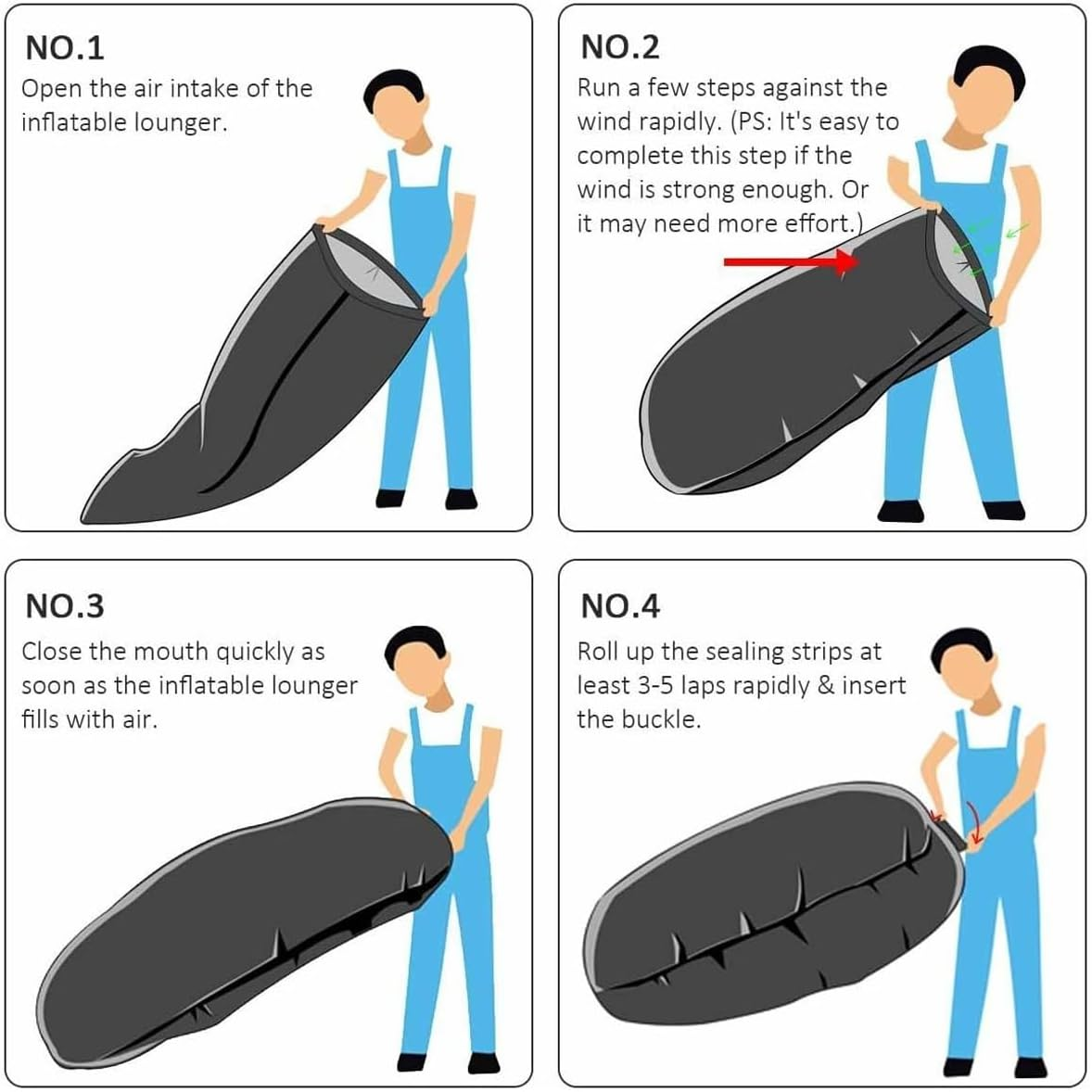 NO.1
Open the air intake of the inflatable lounger.

NO.2
Run a few steps against the wind rapidly. (PS: It's easy to complete this step if the wind is strong enough. Or it may need more effort.)

NO.3
Close the mouth quickly as soon as the inflatable lounger fills with air.

NO.4
Roll up the sealing strips at least 3-5 laps rapidly & insert the buckle.