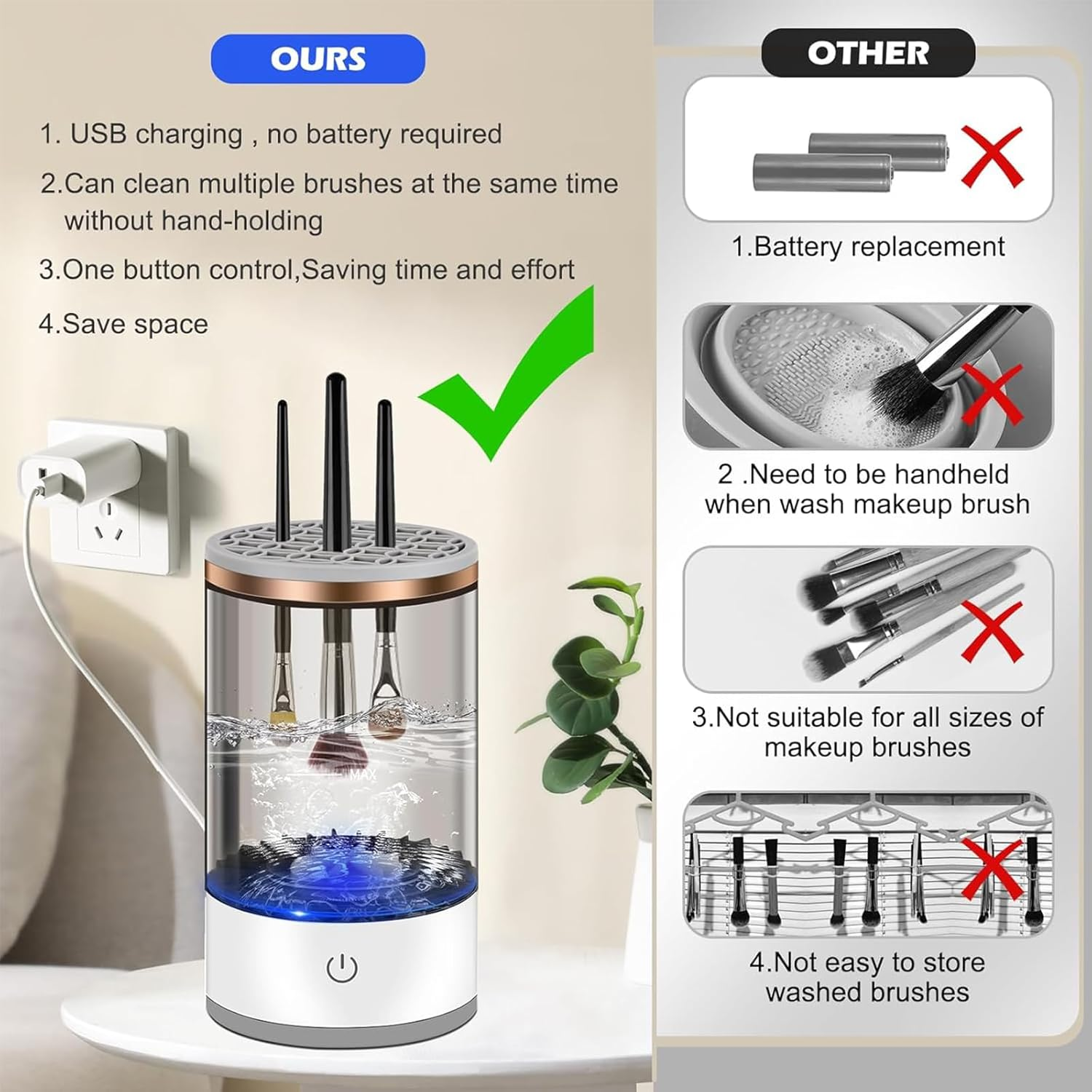 OURS

1. USB charging , no battery required

2.Can clean multiple brushes at the same time without hand-holding

3.One button control,Saving time and effort

4.Save space

MAX

OTHER

1.Battery replacement

2 .Need to be handheld when wash makeup brush

3.Not suitable for all sizes of makeup brushes

4.Not easy to store washed brushes