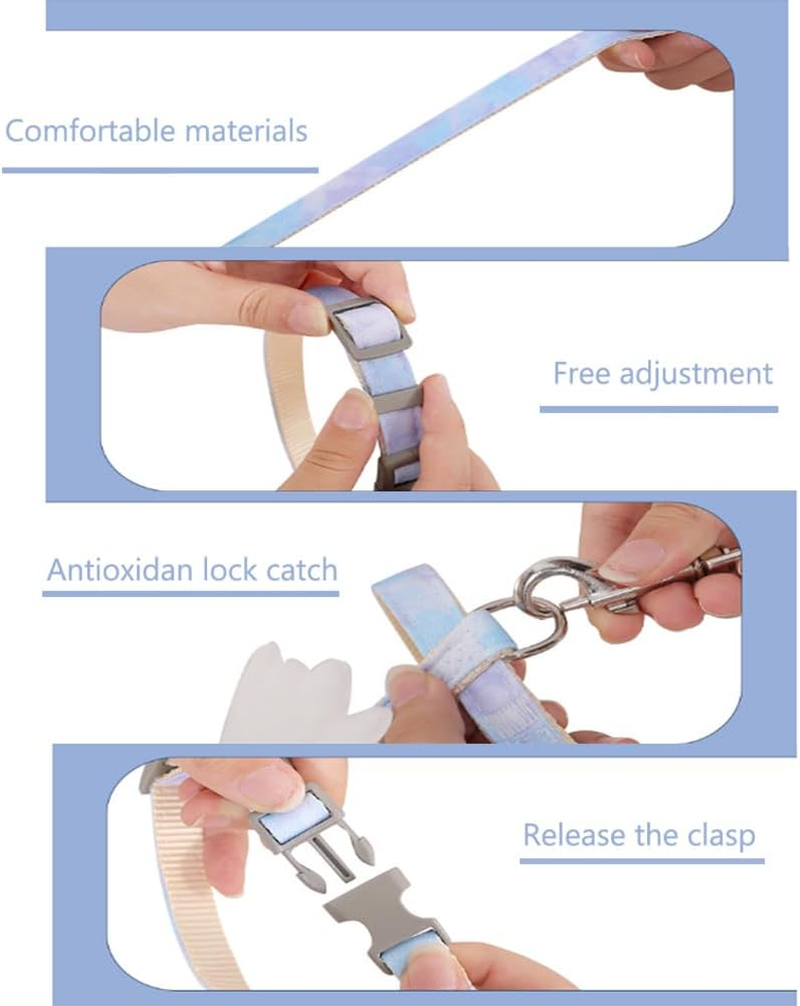 Comfortable materials

Free adjustment

Antioxidan lock catch

Release the clasp