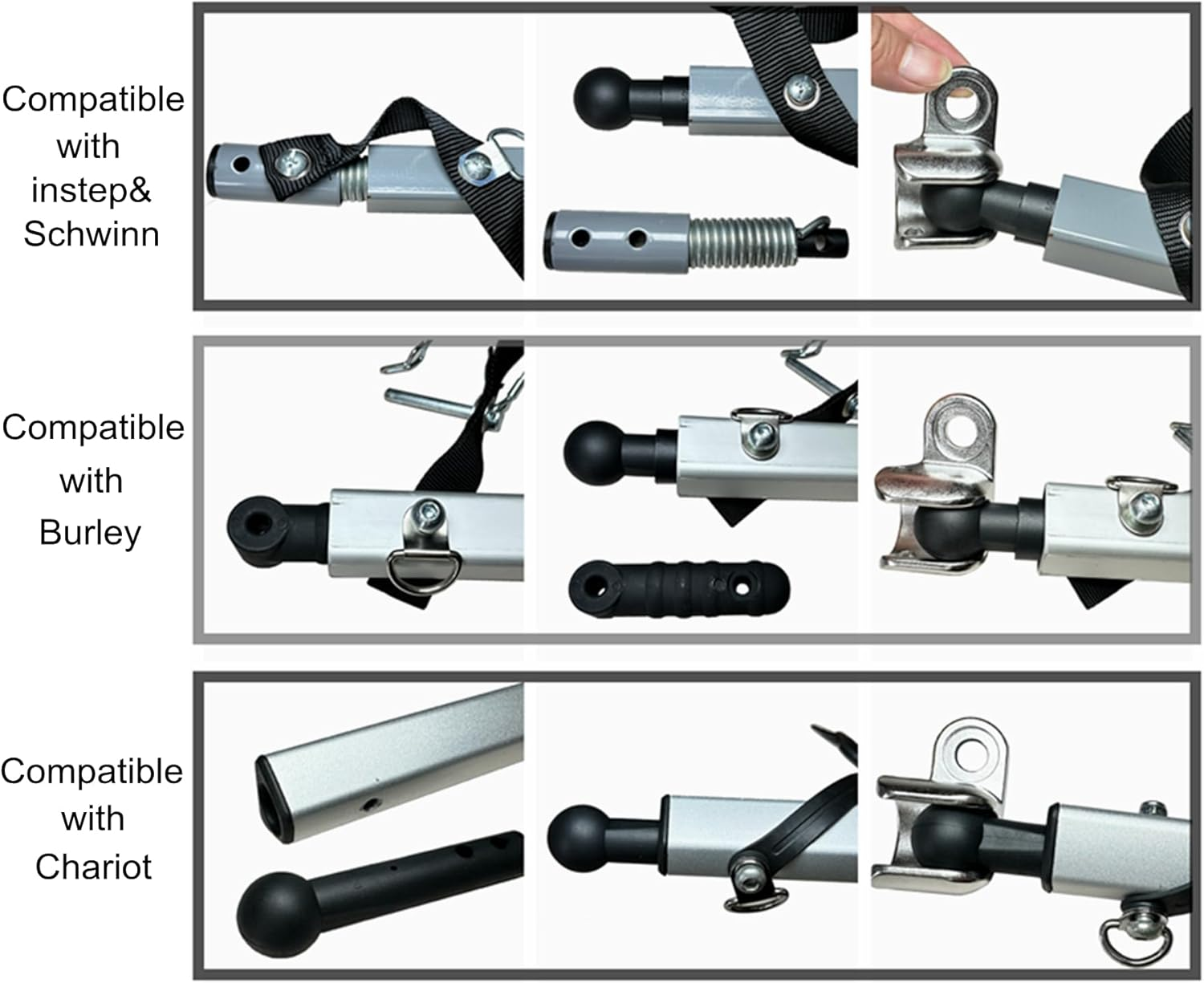 Compatible with instep& Schwinn

Compatible with Burley

Compatible with Chariot