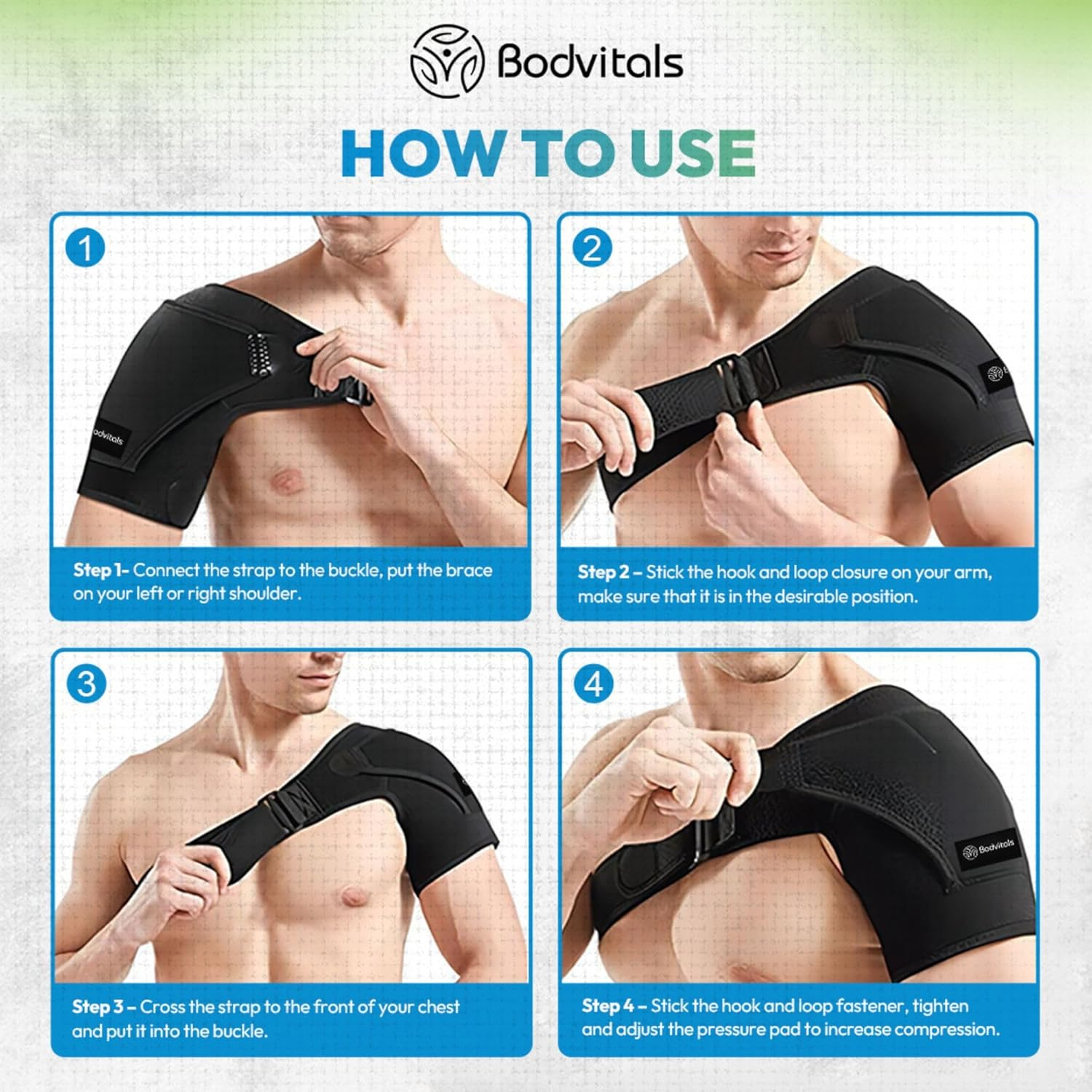 Bodvitals

HOW TO USE

1

odvitals

Step 1- Connect the strap to the buckle, put the brace on your left or right shoulder.

2

Step 2 – Stick the hook and loop closure on your arm, make sure that it is in the desirable position.

3

Step 3 – Cross the strap to the front of your chest and put it into the buckle.

4

Bodvitals

Step 4 – Stick the hook and loop fastener, tighten and adjust the pressure pad to increase compression.