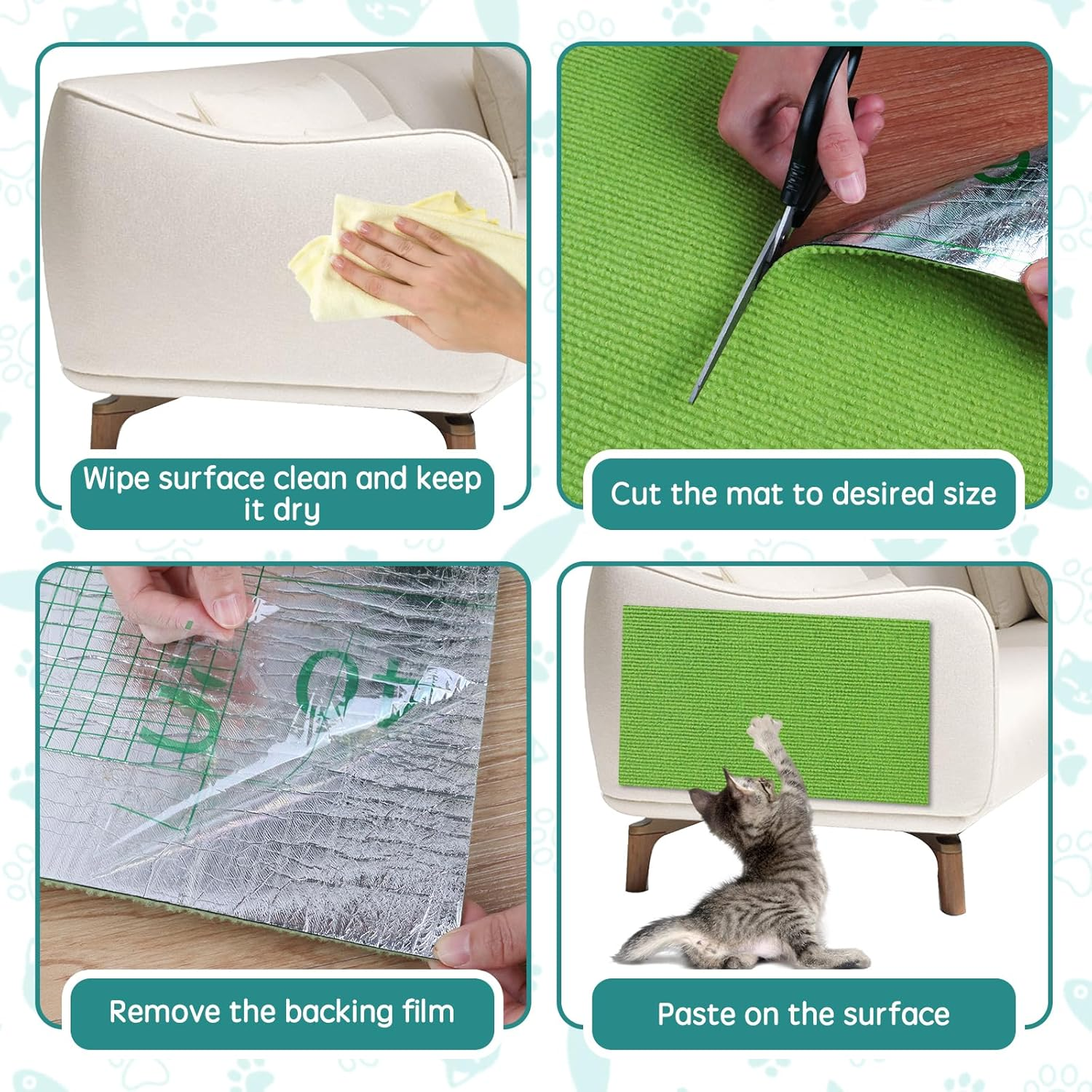 Wipe surface clean and keep it dry

Cut the mat to desired size

Remove the backing film

Paste on the surface