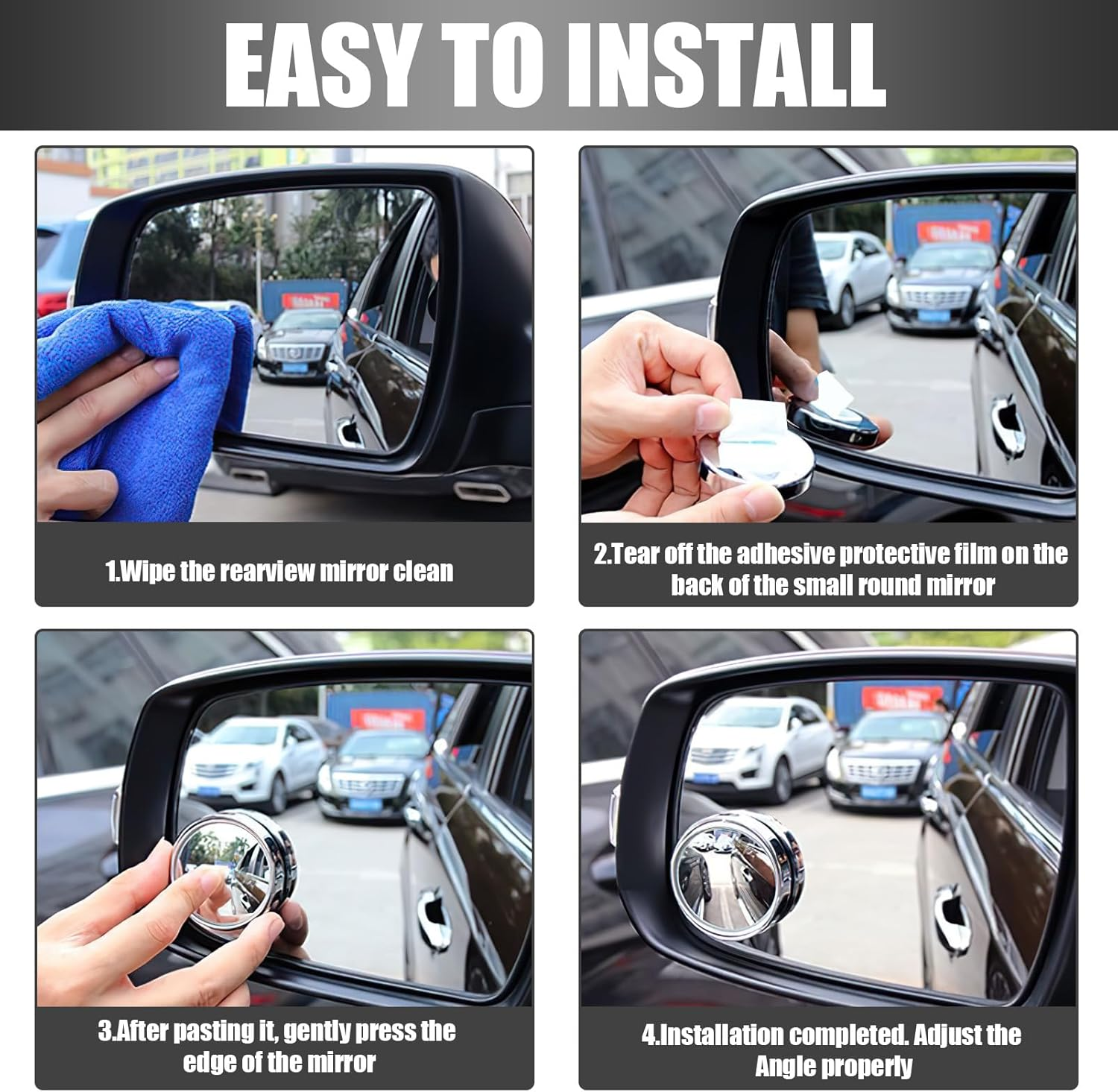 EASY TO INSTALL

1.Wipe the rearview mirror clean

2.Tear off the adhesive protective film on the back of the small round mirror

3.After pasting it, gently press the edge of the mirror

4.Installation completed. Adjust the Angle properly