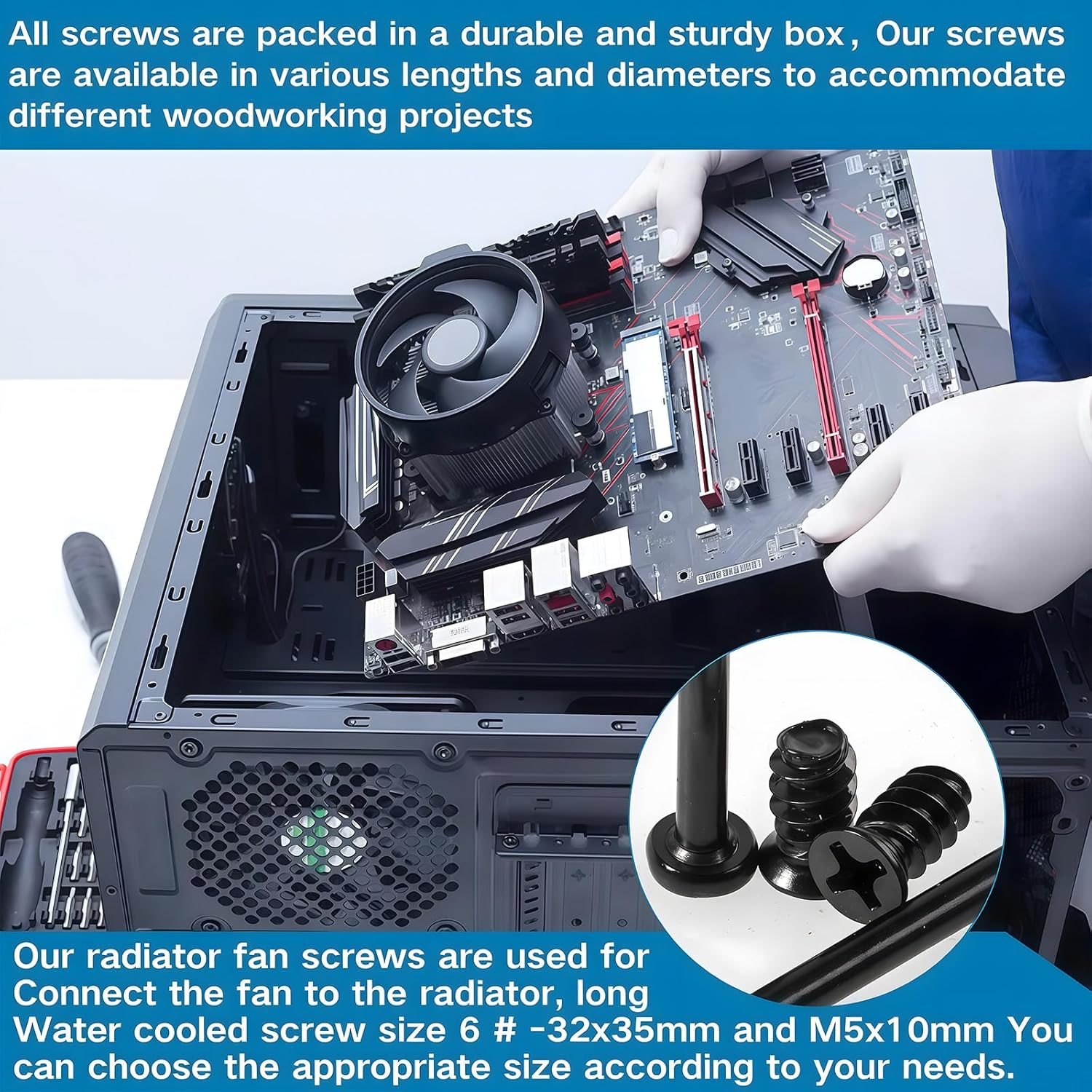 All screws are packed in a durable and sturdy box, Our screws are available in various lengths and diameters to accommodate different woodworking projects

Our radiator fan screws are used for Connect the fan to the radiator, long Water cooled screw size 6 # -32x35mm and M5x10mm You can choose the appropriate size according to your needs.