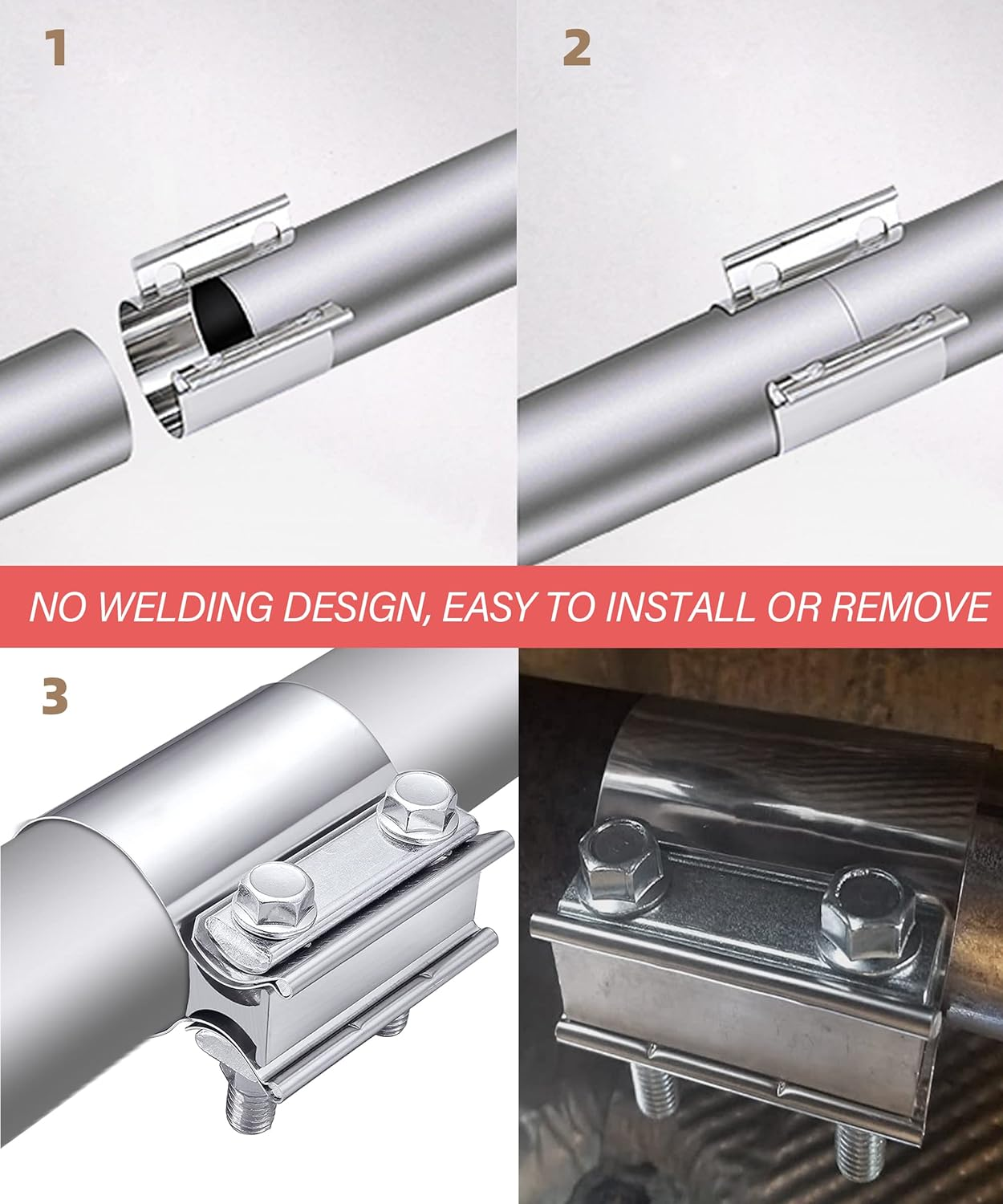 1

2

NO WELDING DESIGN, EASY TO INSTALL OR REMOVE

3