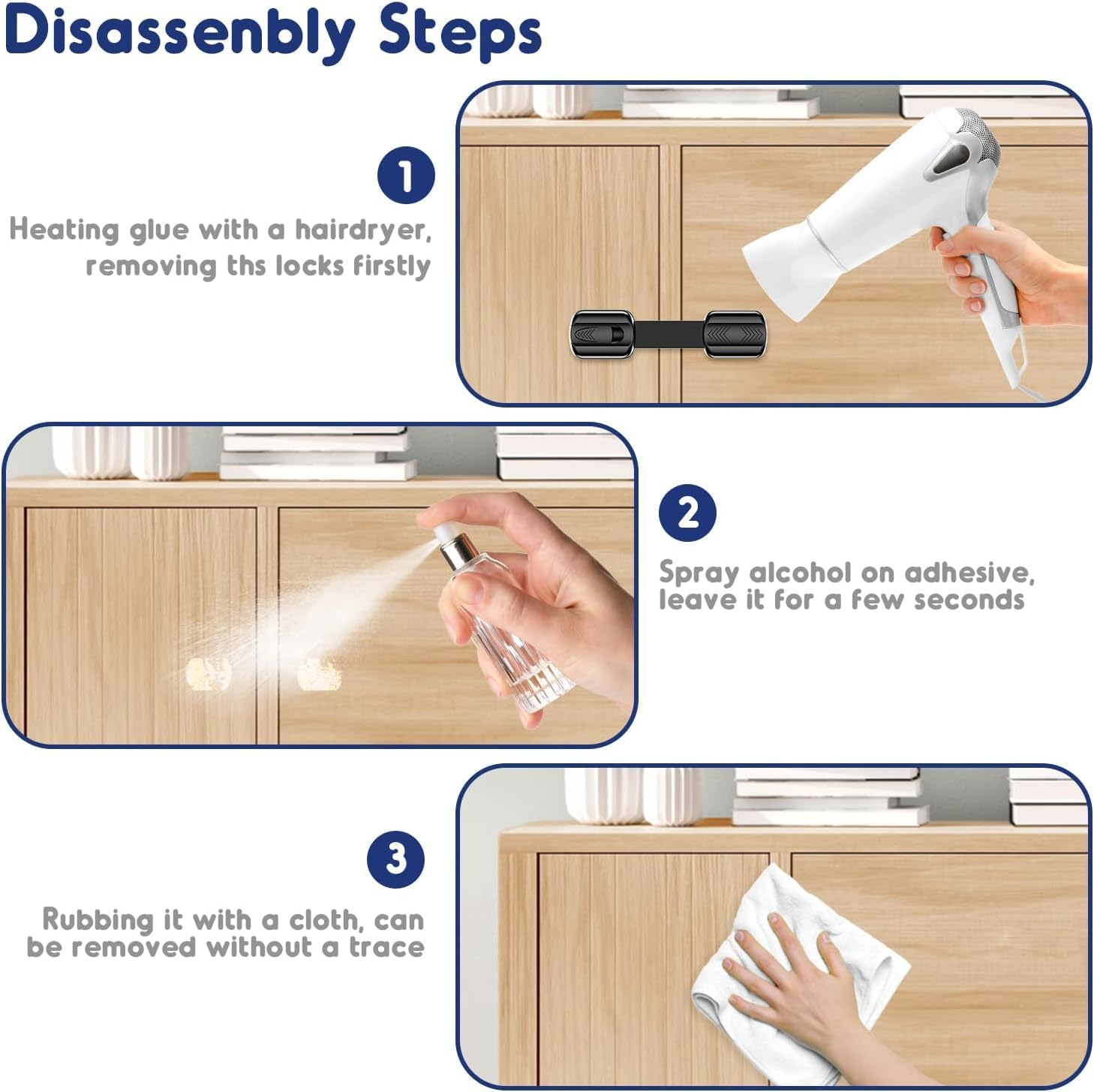 Disassenbly Steps

1

Heating glue with a hairdryer, removing ths locks firstly

2

Spray alcohol on adhesive, leave it for a few seconds

3

Rubbing it with a cloth, can be removed without a trace