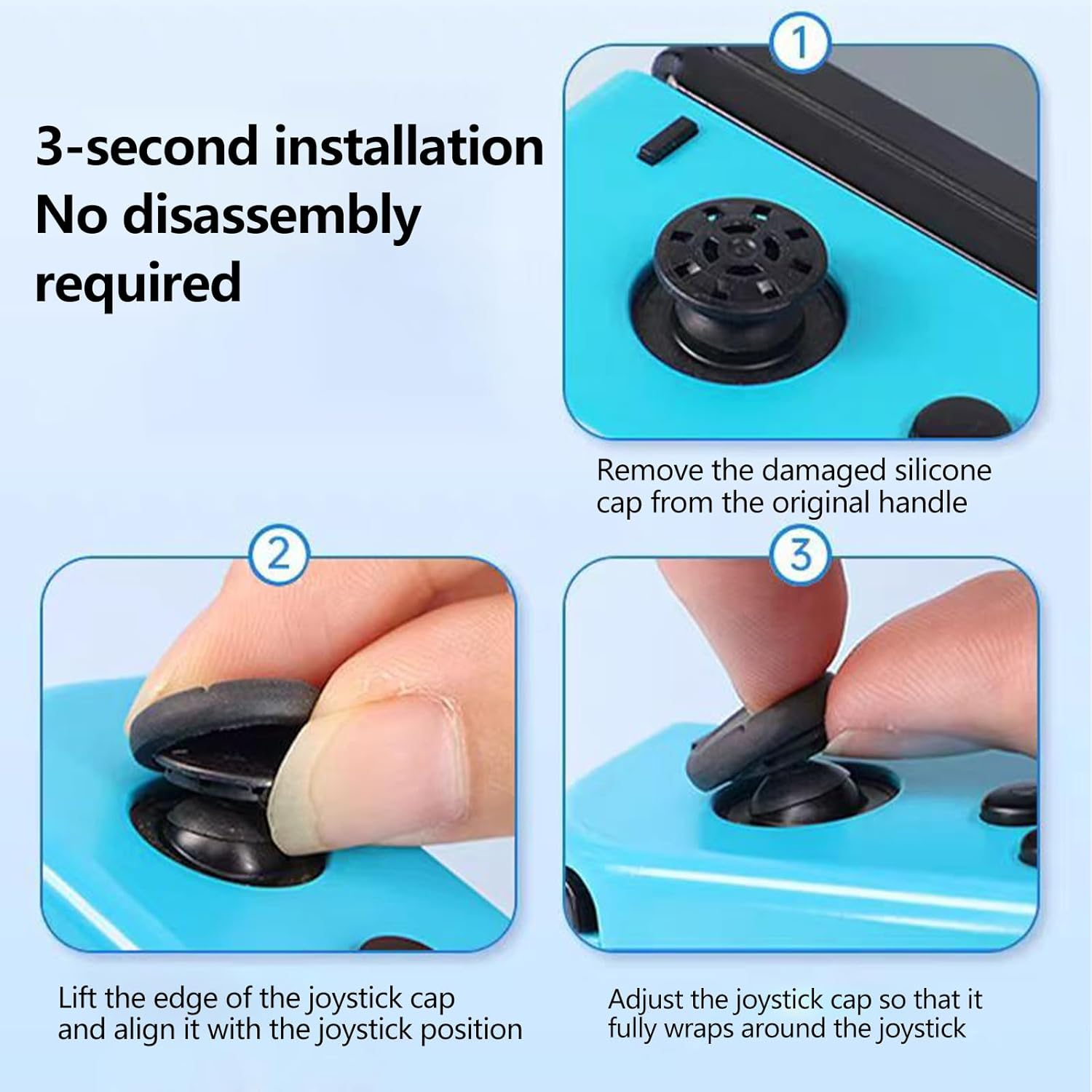 3-second installation
No disassembly required

1

Remove the damaged silicone cap from the original handle

2

Lift the edge of the joystick cap and align it with the joystick position

3

Adjust the joystick cap so that it fully wraps around the joystick