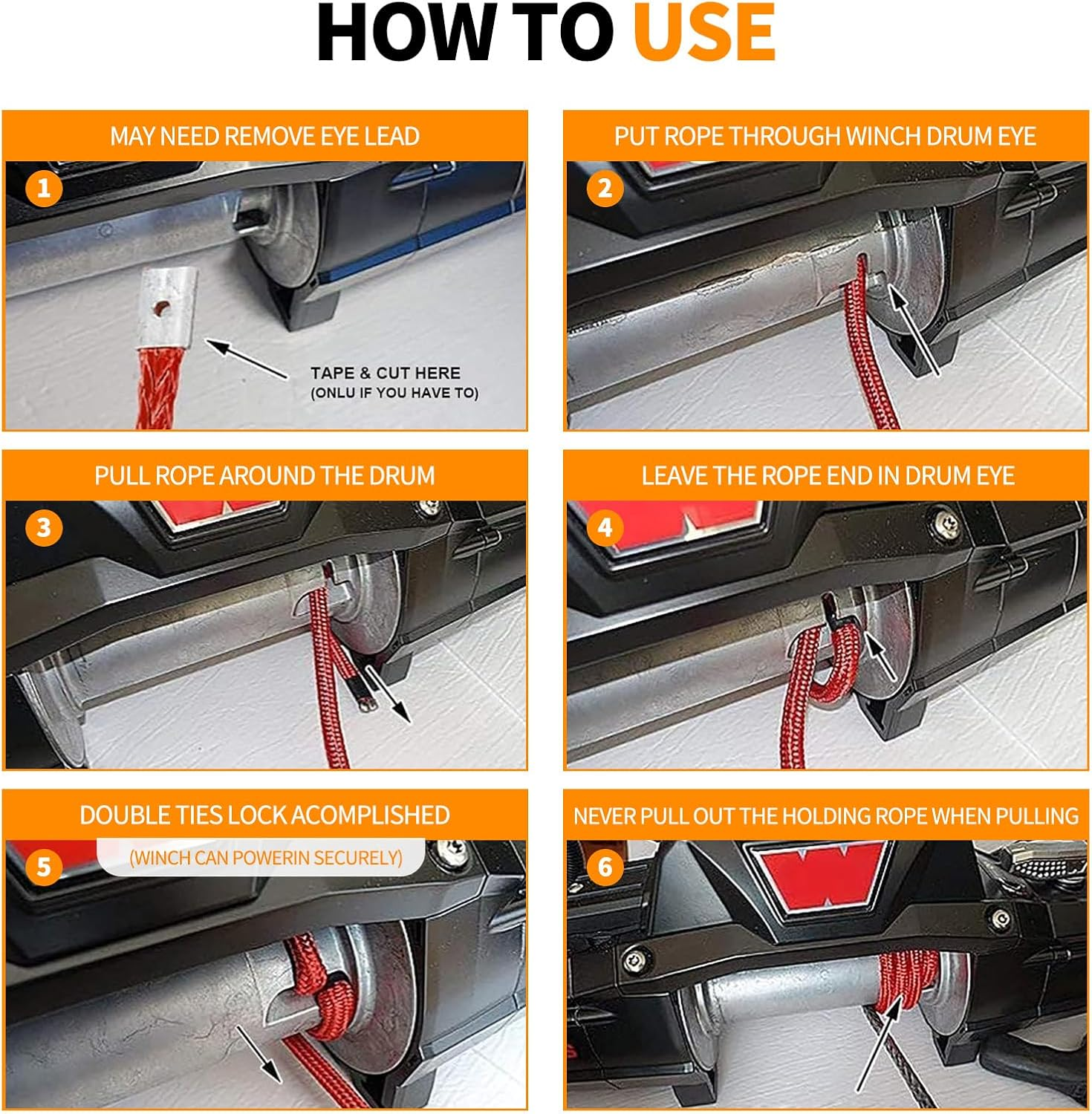 HOW TO USE

MAY NEED REMOVE EYE LEAD

1

TAPE & CUT HERE
(ONLU IF YOU HAVE TO)

PUT ROPE THROUGH WINCH DRUM EYE

2

PULL ROPE AROUND THE DRUM

3

LEAVE THE ROPE END IN DRUM EYE

4

DOUBLE TIES LOCK ACOMPLISHED

(WINCH CAN POWERIN SECURELY)

5

NEVER PULL OUT THE HOLDING ROPE WHEN PULLING

6