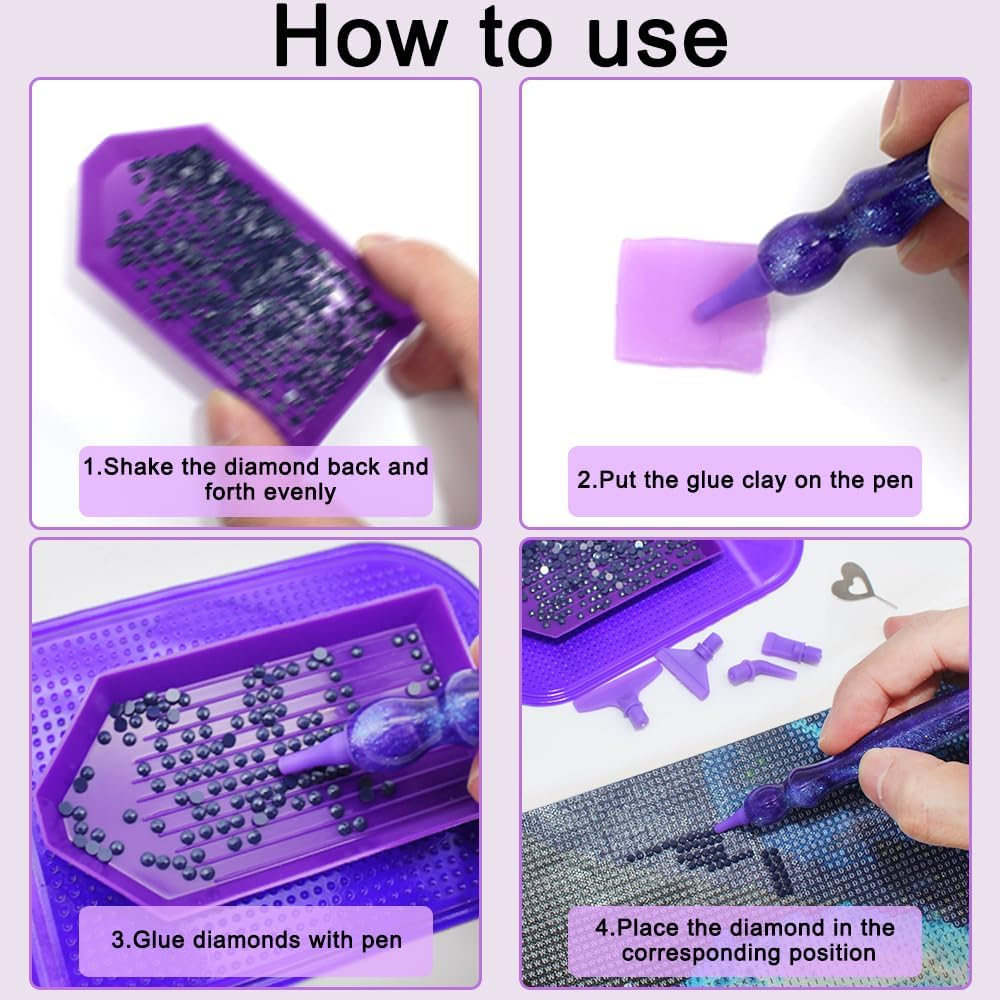 How to use

1.Shake the diamond back and forth evenly

2.Put the glue clay on the pen

3.Glue diamonds with pen

4.Place the diamond in the corresponding position