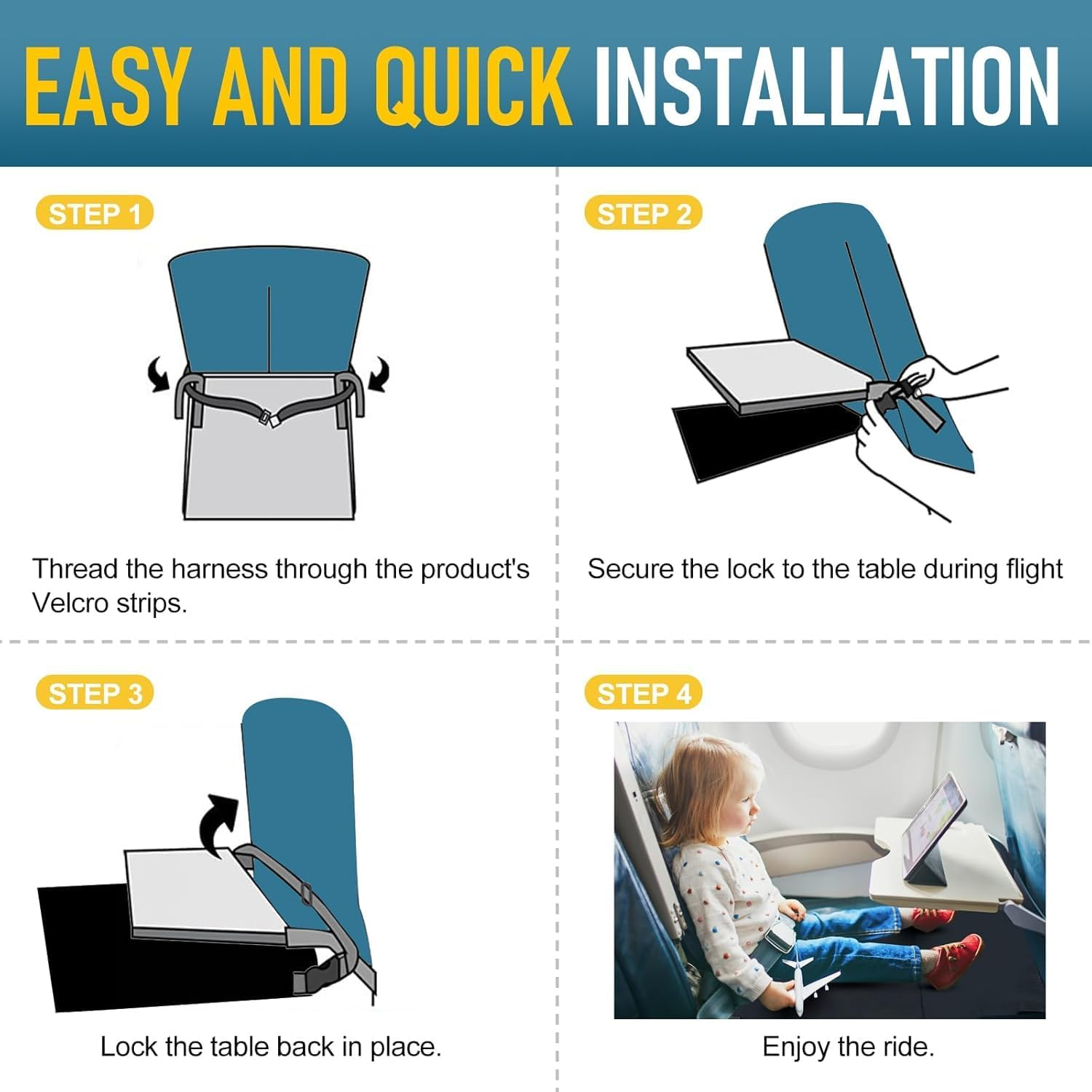 EASY AND QUICK INSTALLATION

STEP 1

Thread the harness through the product's Velcro strips.

STEP 2

Secure the lock to the table during flight

STEP 3

Lock the table back in place.

STEP 4

Enjoy the ride.