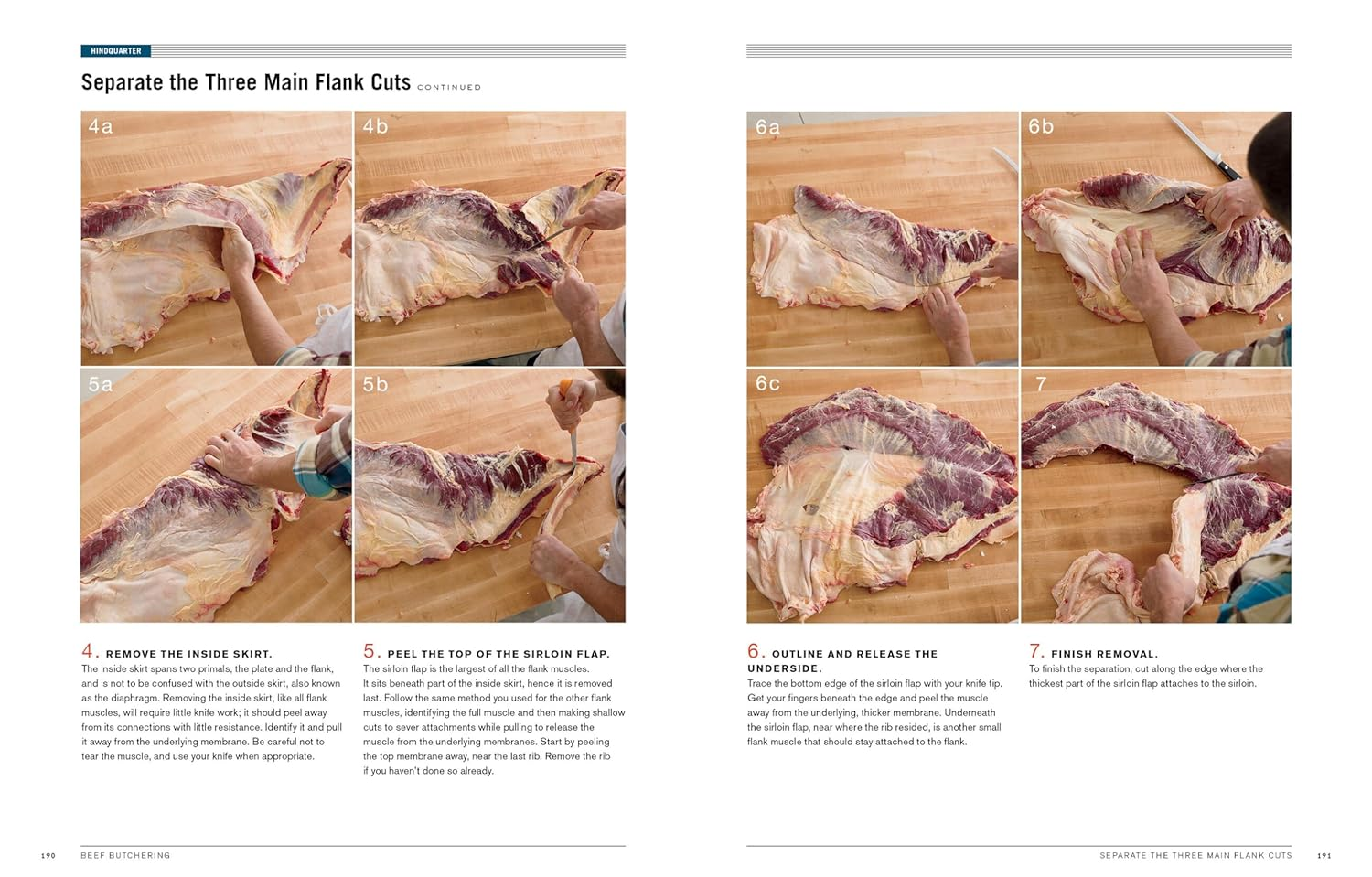 HINDQUARTER

Separate the Three Main Flank Cuts CONTINUED

4a

4b

5a

5b

4. REMOVE THE INSIDE SKIRT.
The inside skirt spans two primals, the plate and the flank, and is not to be confused with the outside skirt, also known as the diaphragm. Removing the inside skirt, like all flank muscles, will require little knife work; it should peel away from its connections with little resistance. Identify it and pull it away from the underlying membrane. Be careful not to tear the muscle, and use your knife when appropriate.

5. PEEL THE TOP OF THE SIRLOIN FLAP.
The sirloin flap is the largest of all the flank muscles. It sits beneath part of the inside skirt, hence it is removed last. Follow the same method you used for the other flank muscles, identifying the full muscle and then making shallow cuts to sever attachments while pulling to release the muscle from the underlying membranes. Start by peeling the top membrane away, near the last rib. Remove the rib if you haven't done so already.

190 BEEF BUTCHERING

6a

6b

6c

7

6. OUTLINE AND RELEASE THE UNDERSIDE.
Trace the bottom edge of the sirloin flap with your knife tip. Get your fingers beneath the edge and peel the muscle away from the underlying, thicker membrane. Underneath the sirloin flap, near where the rib resided, is another small flank muscle that should stay attached to the flank.

7. FINISH REMOVAL.
To finish the separation, cut along the edge where the thickest part of the sirloin flap attaches to the sirloin.

SEPARATE THE THREE MAIN FLANK CUTS 191