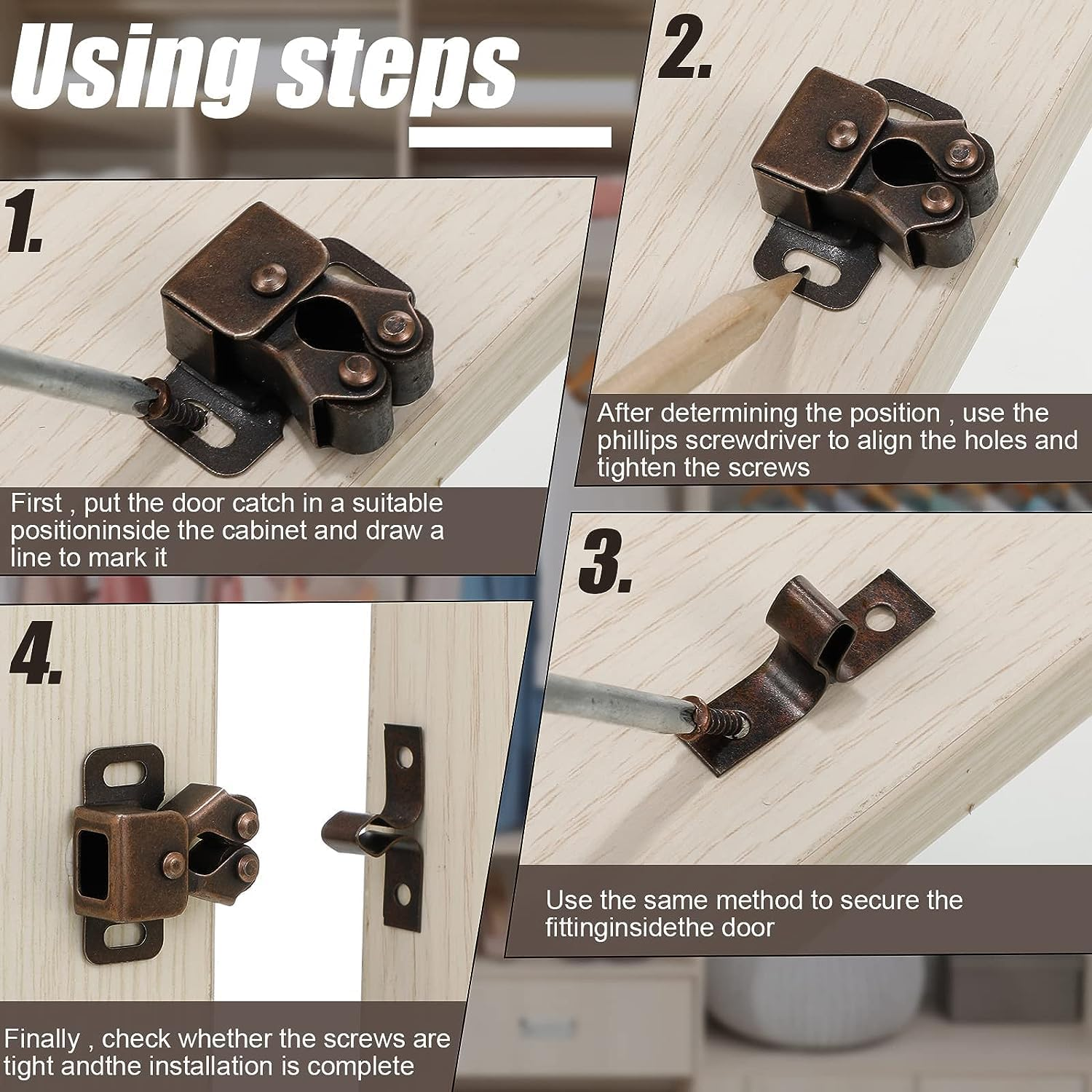 Using steps

1.

First , put the door catch in a suitable positioninside the cabinet and draw a line to mark it

2.

After determining the position , use the phillips screwdriver to align the holes and tighten the screws

3.

Use the same method to secure the fittinginsidethe door

4.

Finally , check whether the screws are tight andthe installation is complete