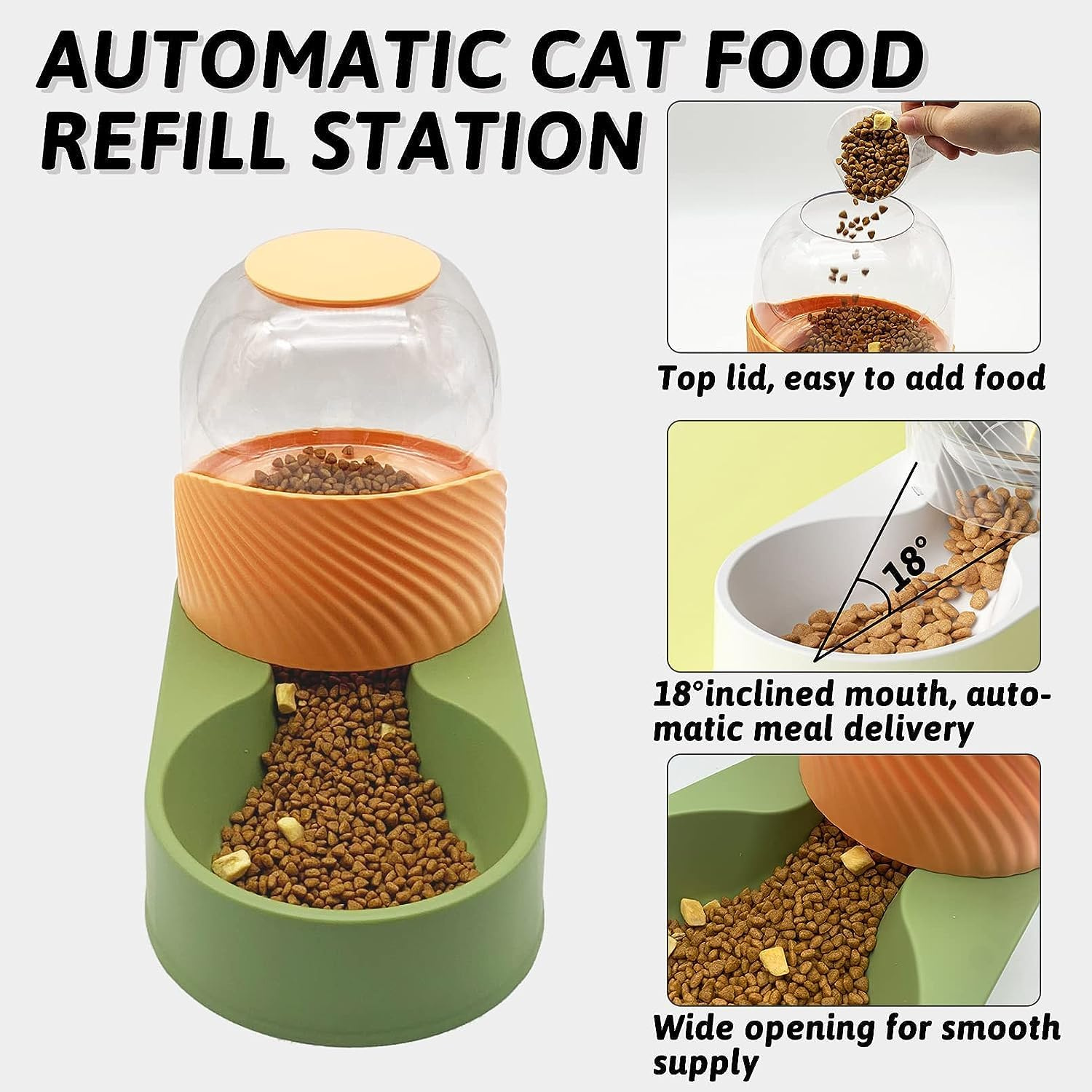 AUTOMATIC CAT FOOD REFILL STATION

Top lid, easy to add food

18°

18°inclined mouth, automatic meal delivery

Wide opening for smooth supply