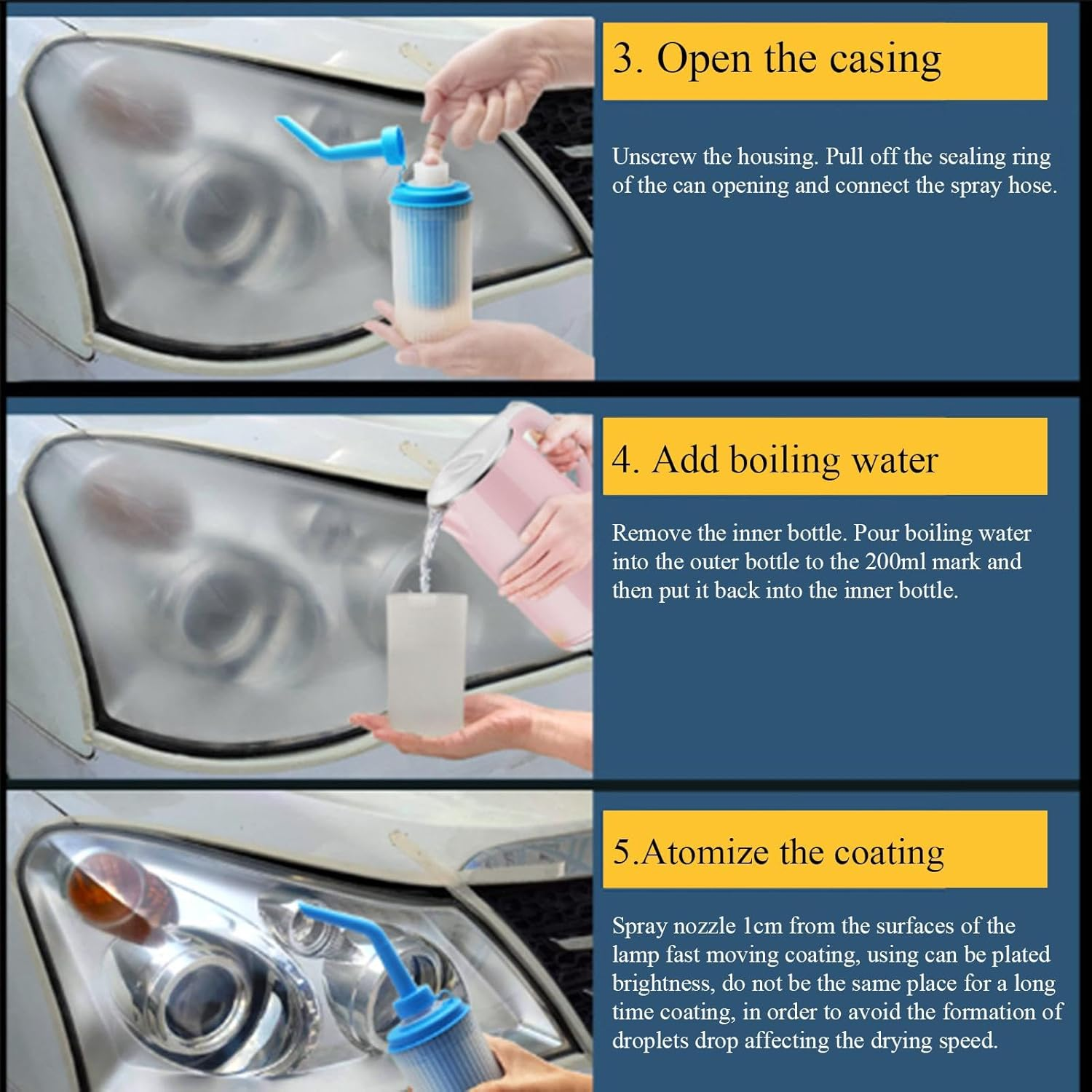 3. Open the casing

Unscrew the housing. Pull off the sealing ring of the can opening and connect the spray hose.

4. Add boiling water

Remove the inner bottle. Pour boiling water into the outer bottle to the 200ml mark and then put it back into the inner bottle.

5.Atomize the coating

Spray nozzle 1cm from the surfaces of the lamp fast moving coating, using can be plated brightness, do not be the same place for a long time coating, in order to avoid the formation of droplets drop affecting the drying speed.