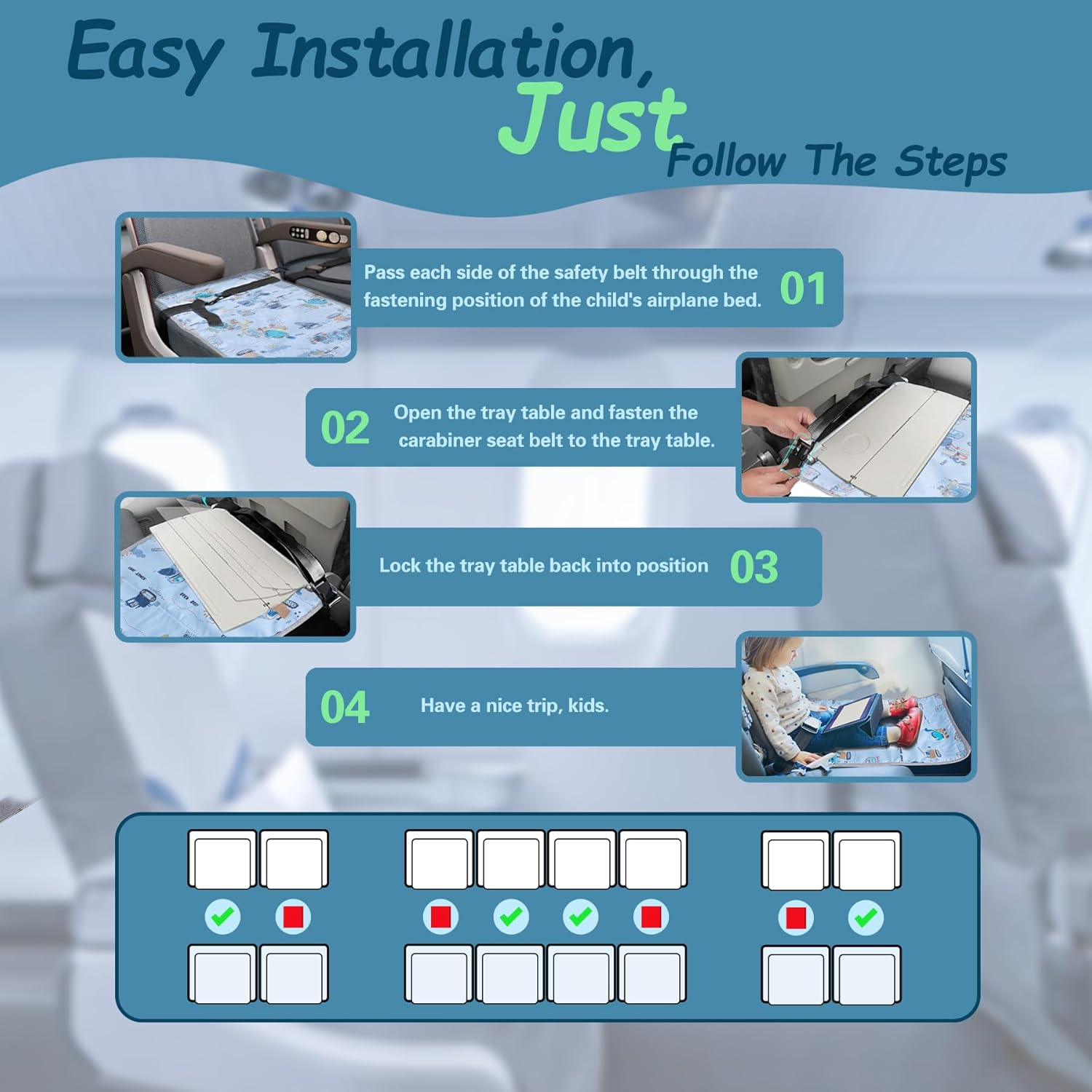 Easy Installation, Just Follow The Steps

Pass each side of the safety belt through the fastening position of the child's airplane bed. 01

02 Open the tray table and fasten the carabiner seat belt to the tray table.

Lock the tray table back into position 03

04 Have a nice trip, kids.