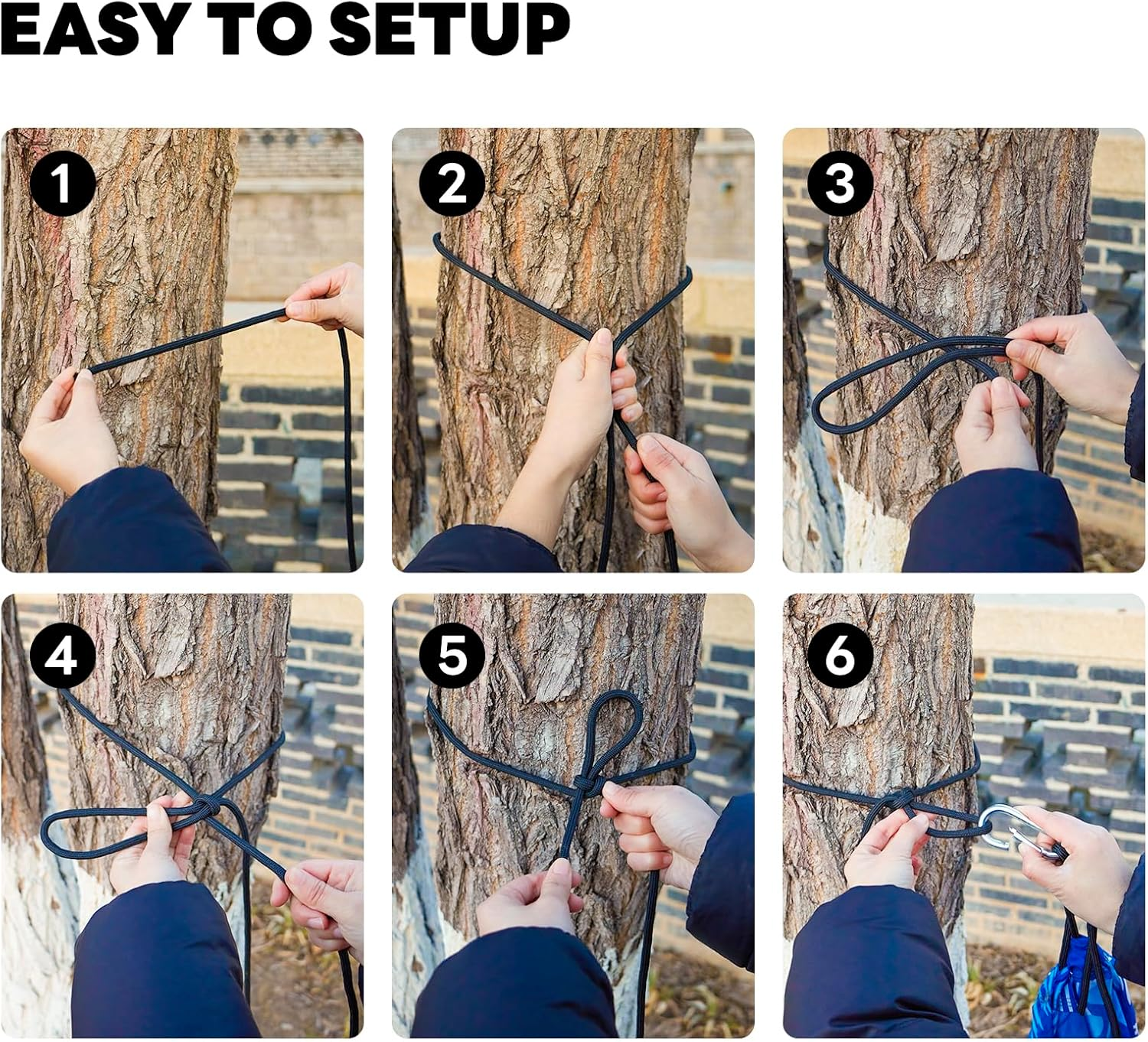 EASY TO SETUP

1

2

3

4

5

6