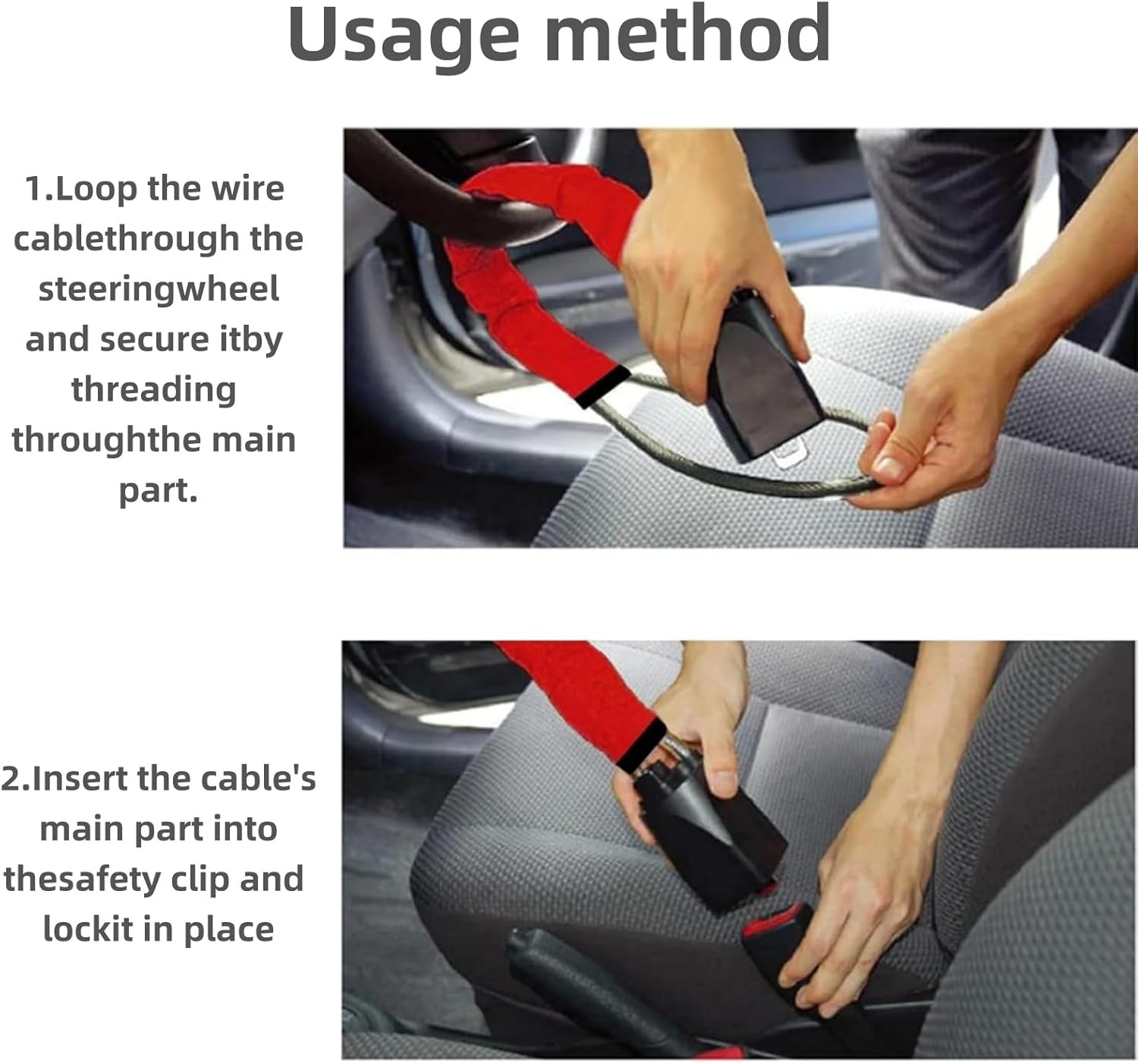 Usage method

1.Loop the wire cablethrough the steeringwheel and secure itby threading throughthe main part.

2.Insert the cable's main part into thesafety clip and lockit in place