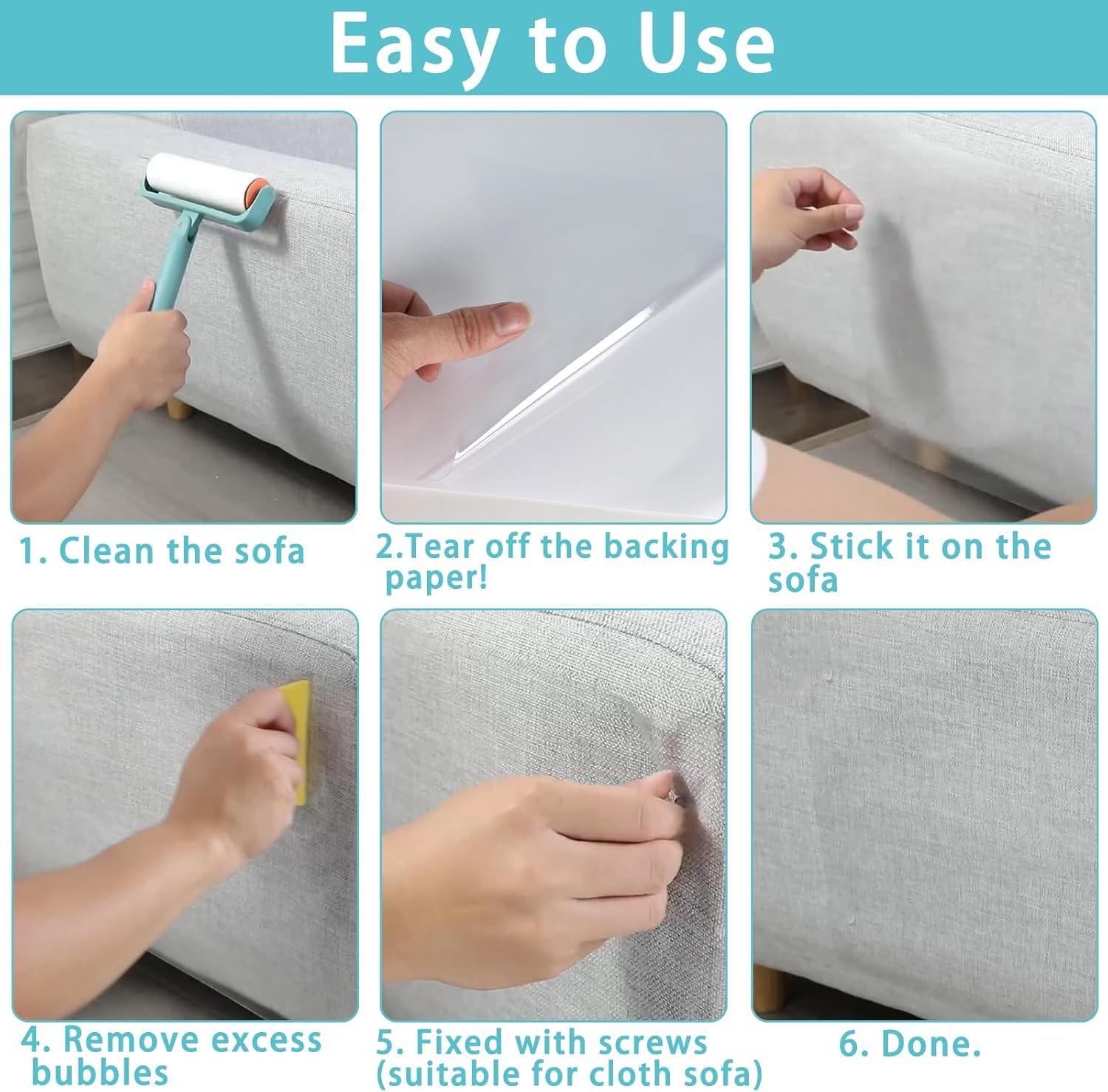 Easy to Use

1. Clean the sofa

2.Tear off the backing paper!

3. Stick it on the sofa

4. Remove excess bubbles

5. Fixed with screws (suitable for cloth sofa)

6. Done.