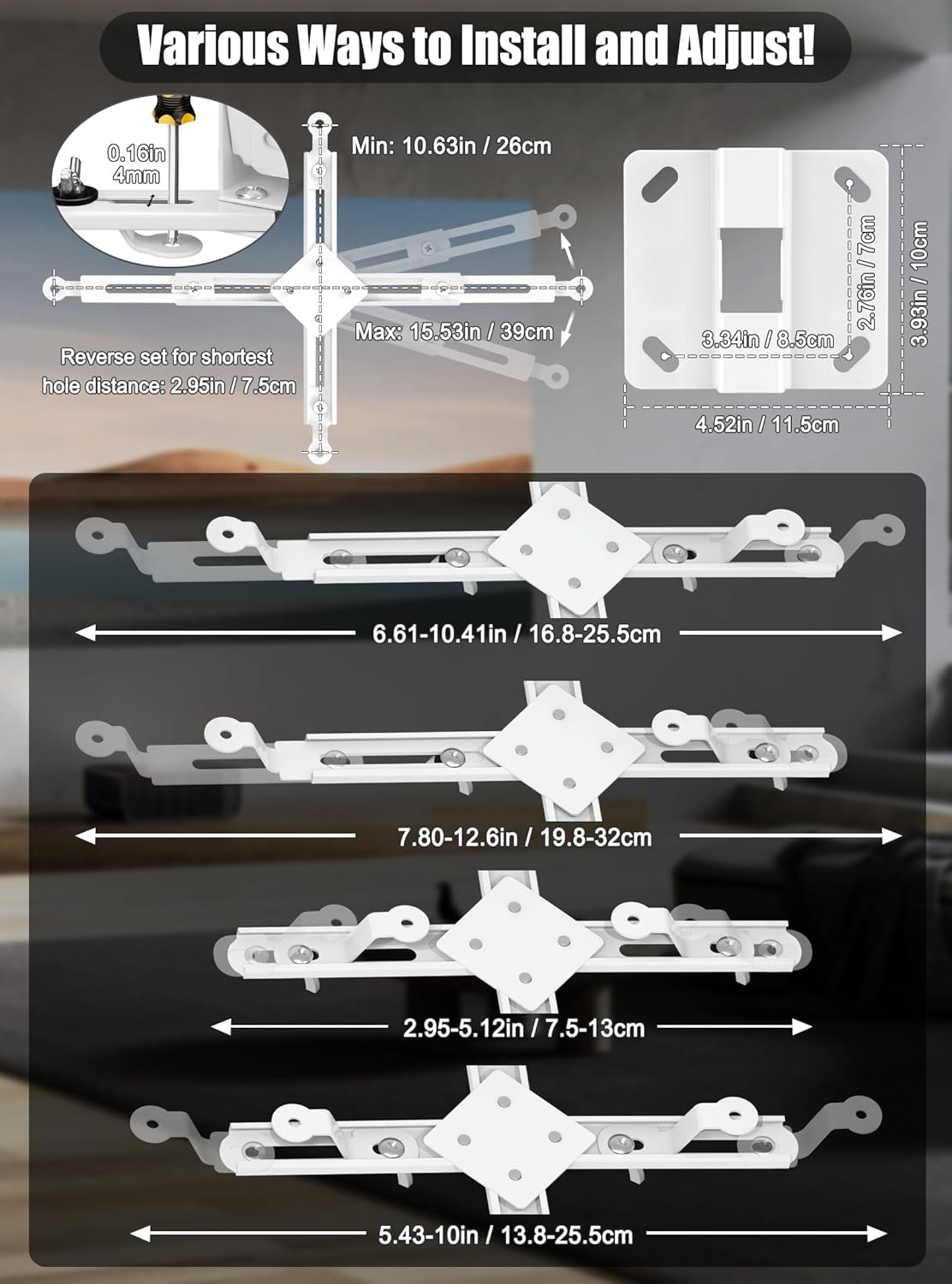 Various Ways to Install and Adjust!

0.16in
4mm

Min: 10.63in / 26cm

Max: 15.53in / 39cm

Reverse set for shortest hole distance: 2.95in / 7.5cm

2.76in / 7cm

3.93in / 10cm

3.34in / 8.5cm

4.52in / 11.5cm

6.61-10.41in / 16.8-25.5cm

7.80-12.6in / 19.8-32cm

2.95-5.12in / 7.5-13cm

5.43-10in / 13.8-25.5cm