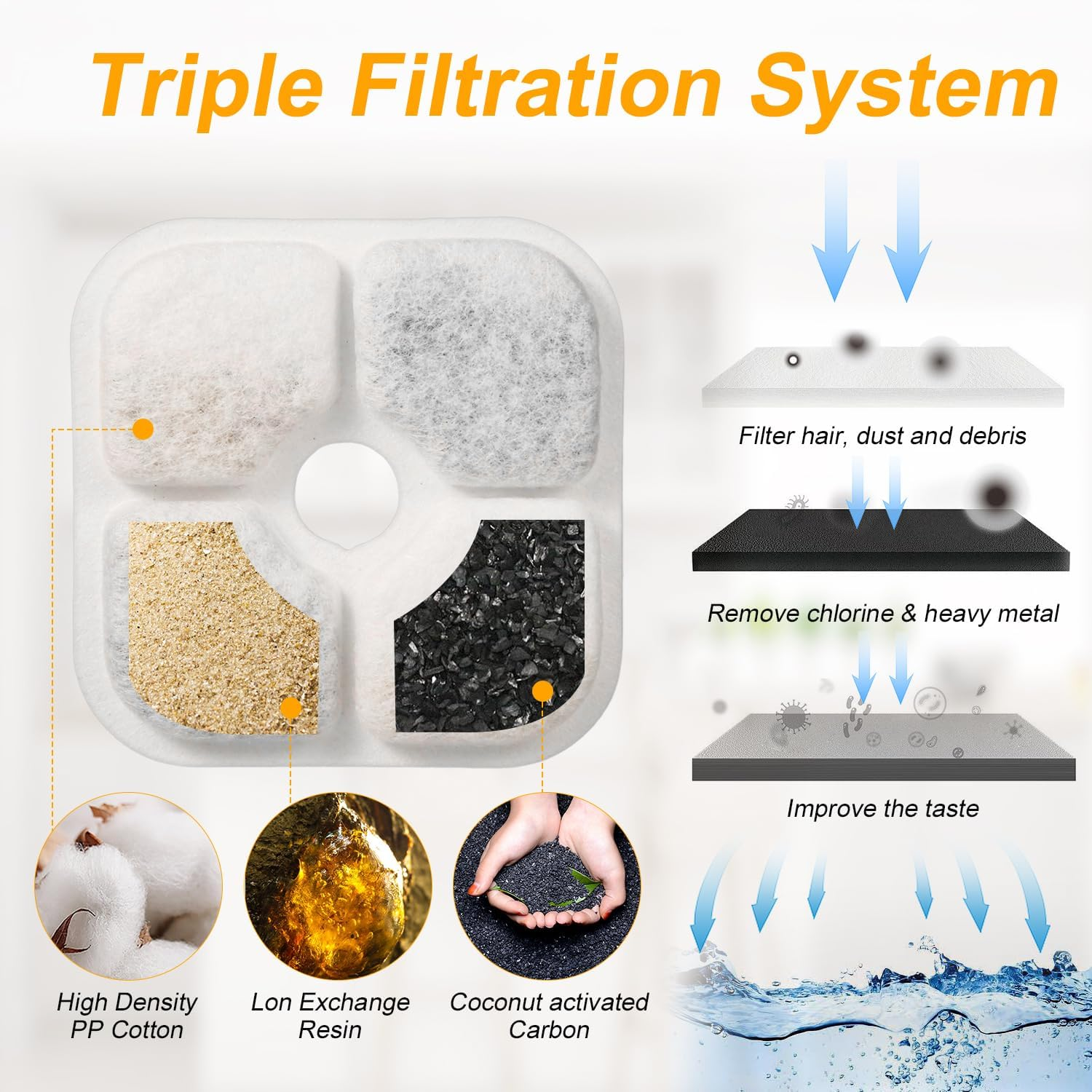 Triple Filtration System

Filter hair, dust and debris

Remove chlorine & heavy metal

Improve the taste

High Density PP Cotton

Lon Exchange Resin

Coconut activated Carbon