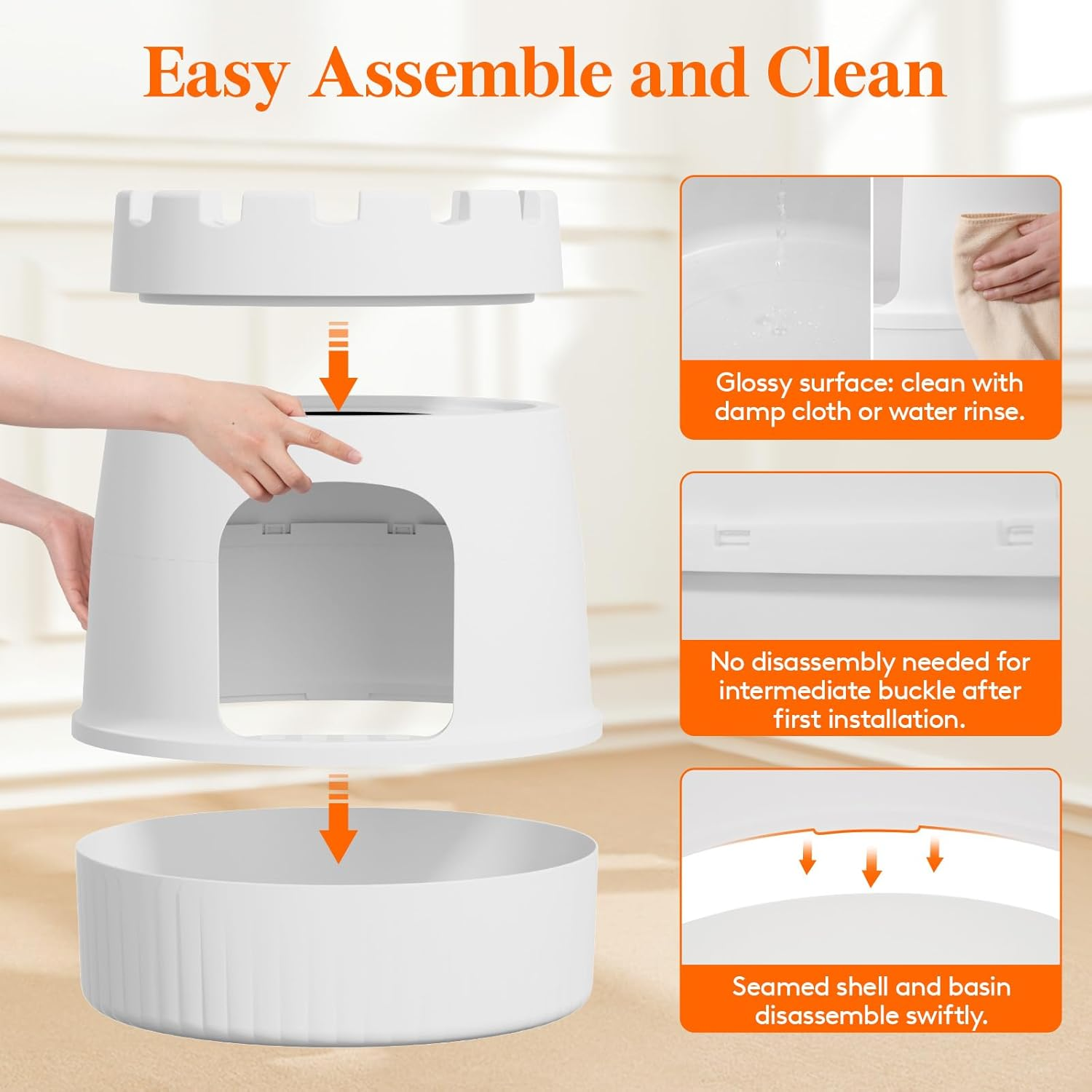 Easy Assemble and Clean

Glossy surface: clean with damp cloth or water rinse.

No disassembly needed for intermediate buckle after first installation.

Seamed shell and basin disassemble swiftly.