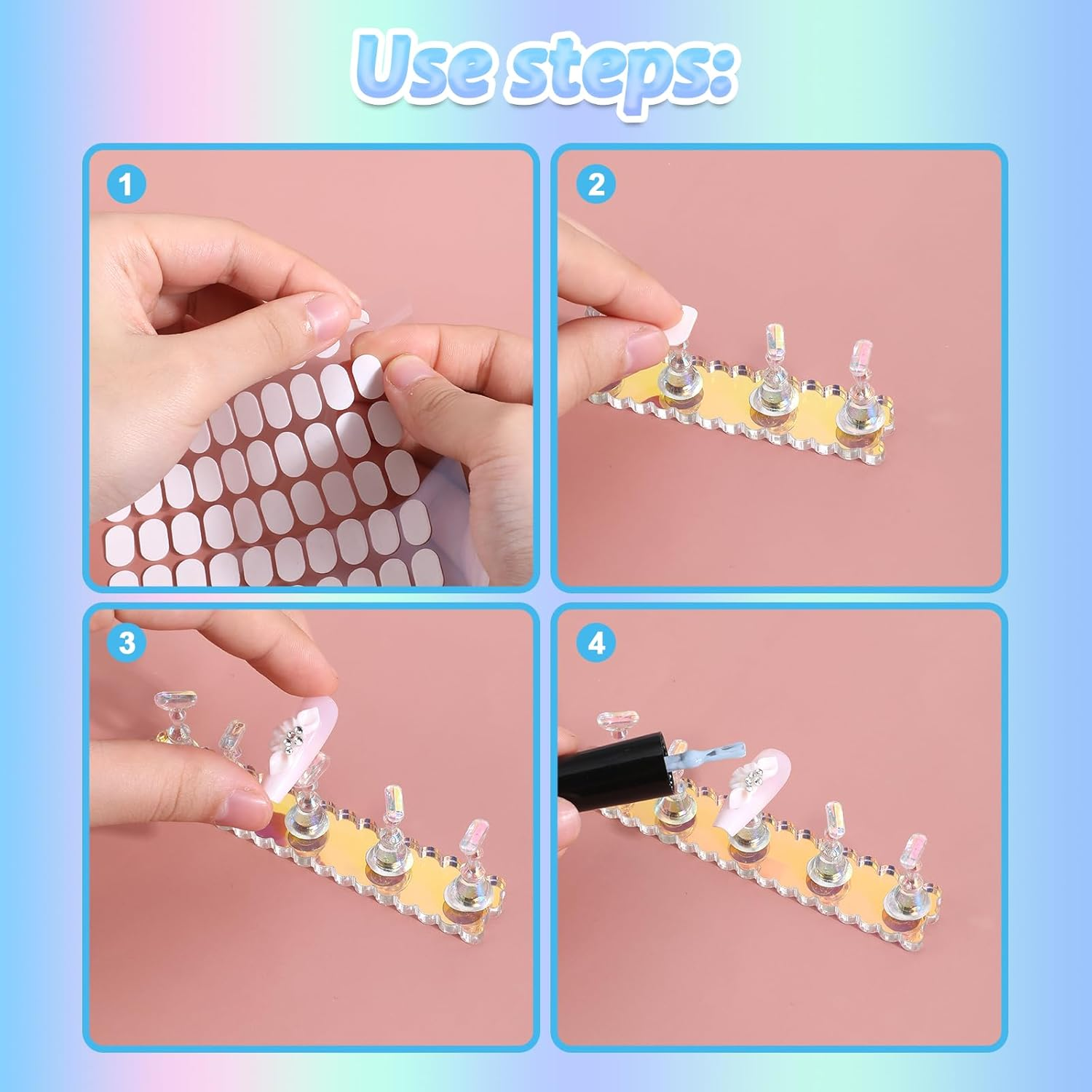 Use steps:

1

2

3

4