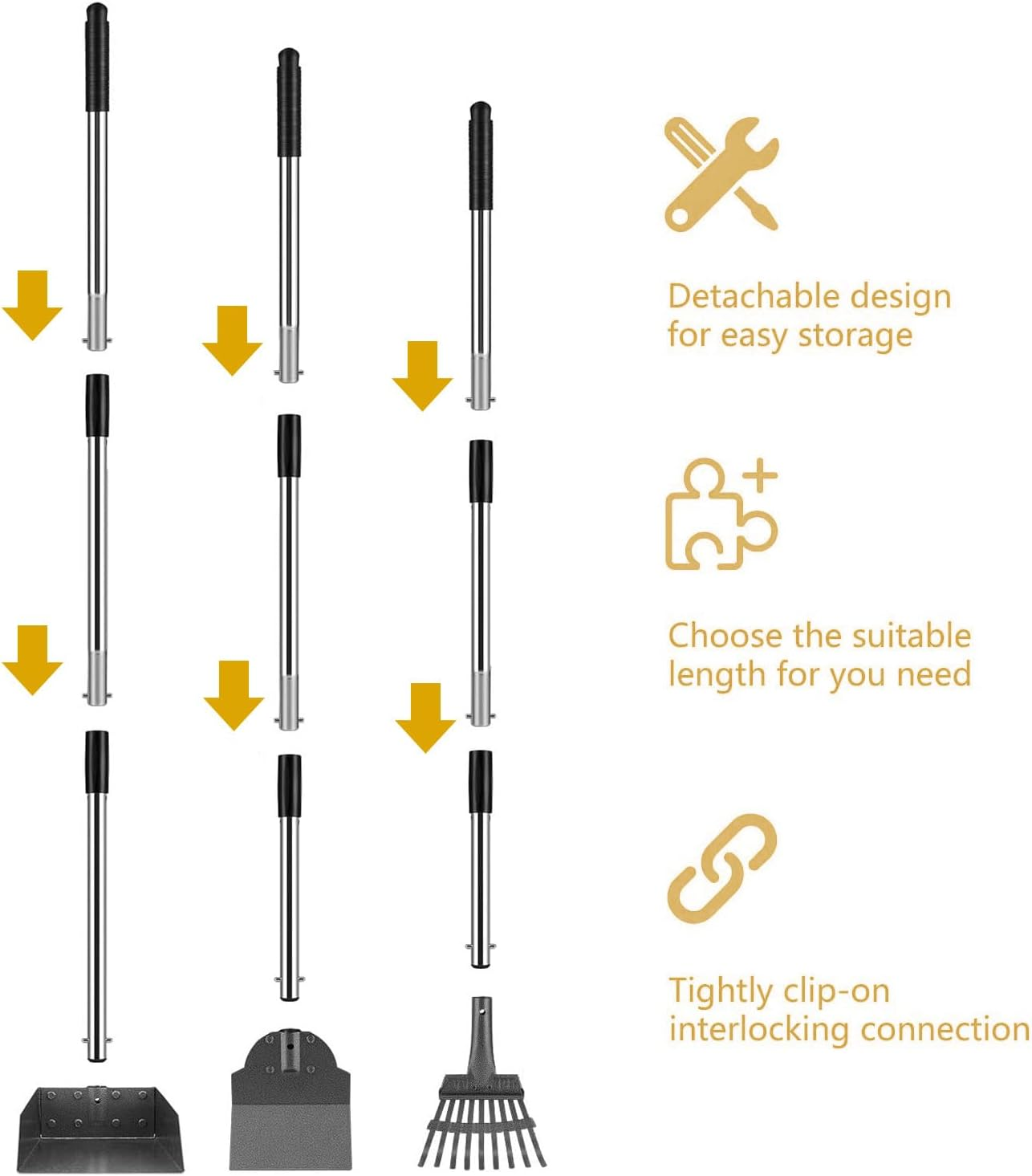 Detachable design for easy storage

Choose the suitable length for you need

Tightly clip-on interlocking connection