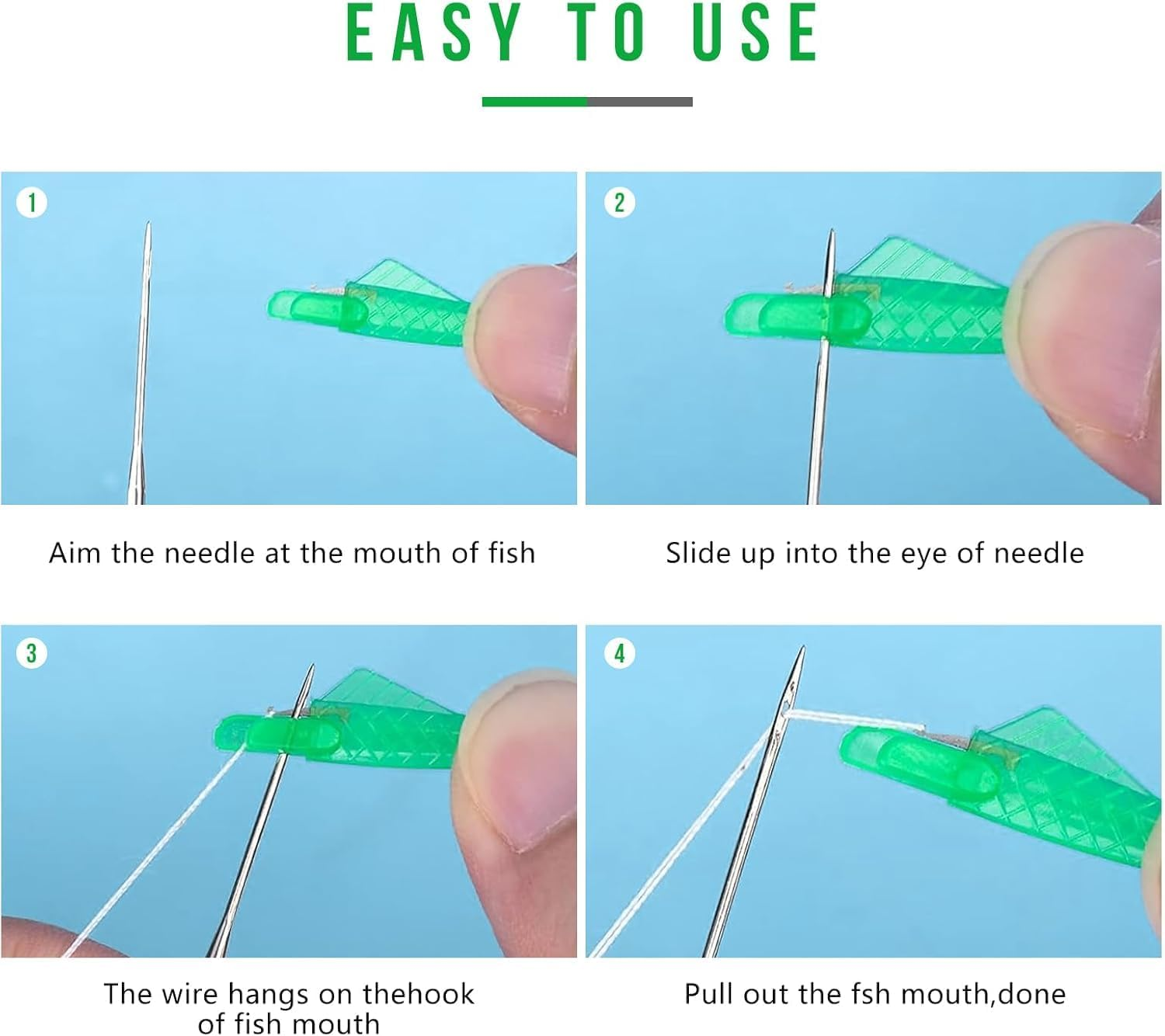 EASY TO USE

1

Aim the needle at the mouth of fish

2

Slide up into the eye of needle

3

The wire hangs on thehook of fish mouth

4

Pull out the fsh mouth,done