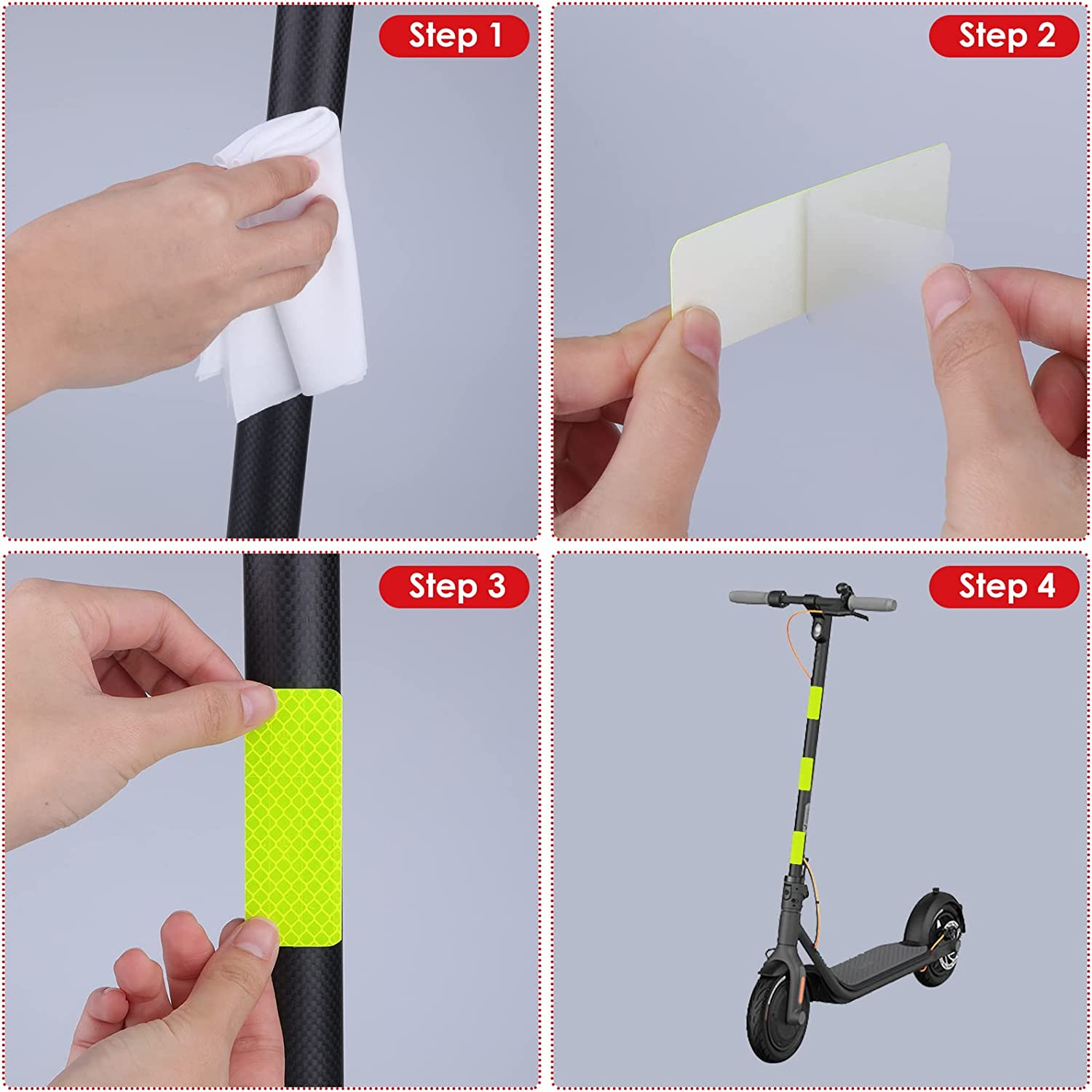 Step 1

Step 2

Step 3

Step 4