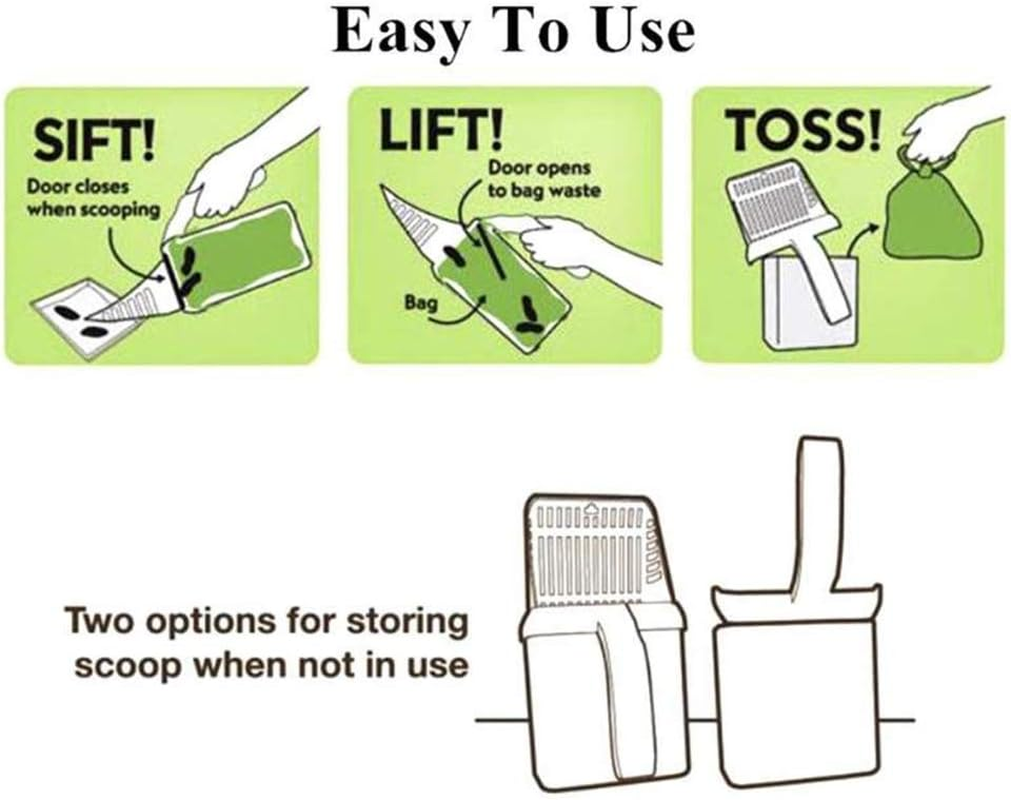 Easy To Use

SIFT!
Door closes when scooping

LIFT!
Door opens to bag waste
Bag

TOSS!

Two options for storing scoop when not in use