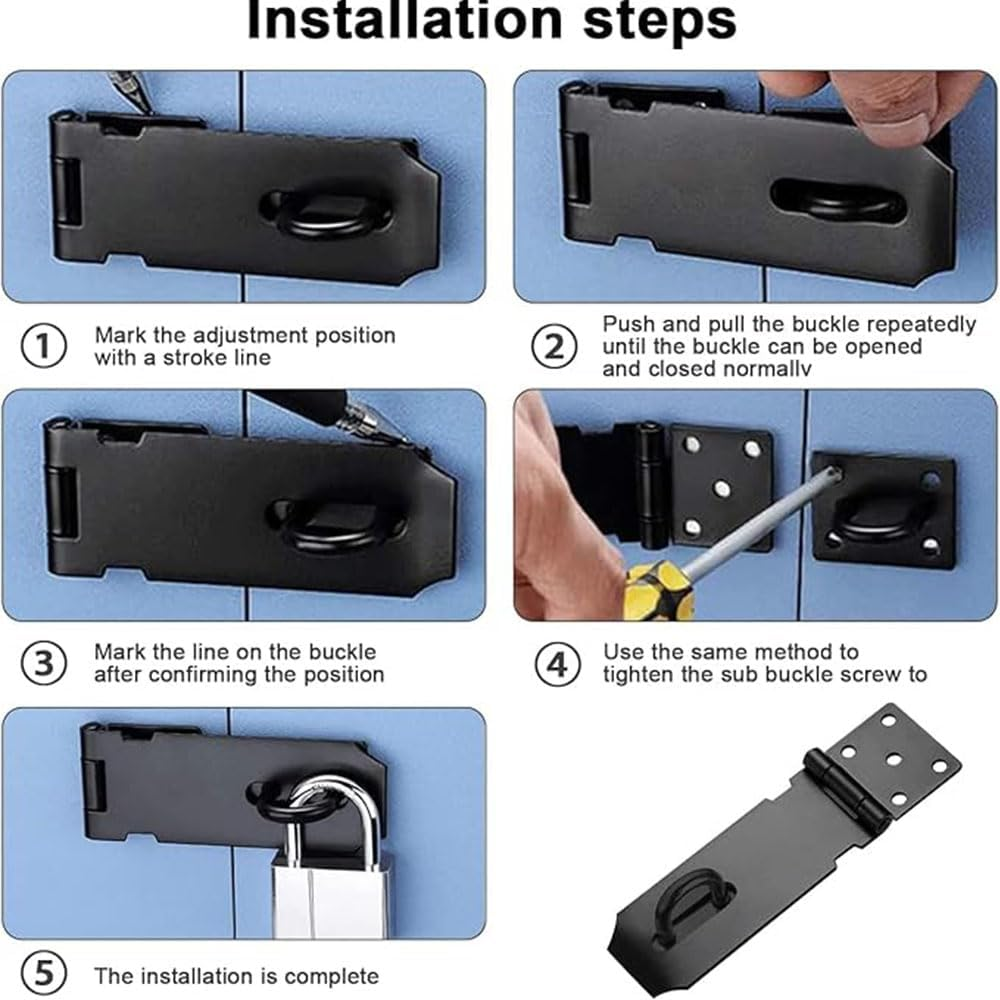 Installation steps

1 Mark the adjustment position with a stroke line

2 Push and pull the buckle repeatedly until the buckle can be opened and closed normally

3 Mark the line on the buckle after confirming the position

4 Use the same method to tighten the sub buckle screw to

5 The installation is complete