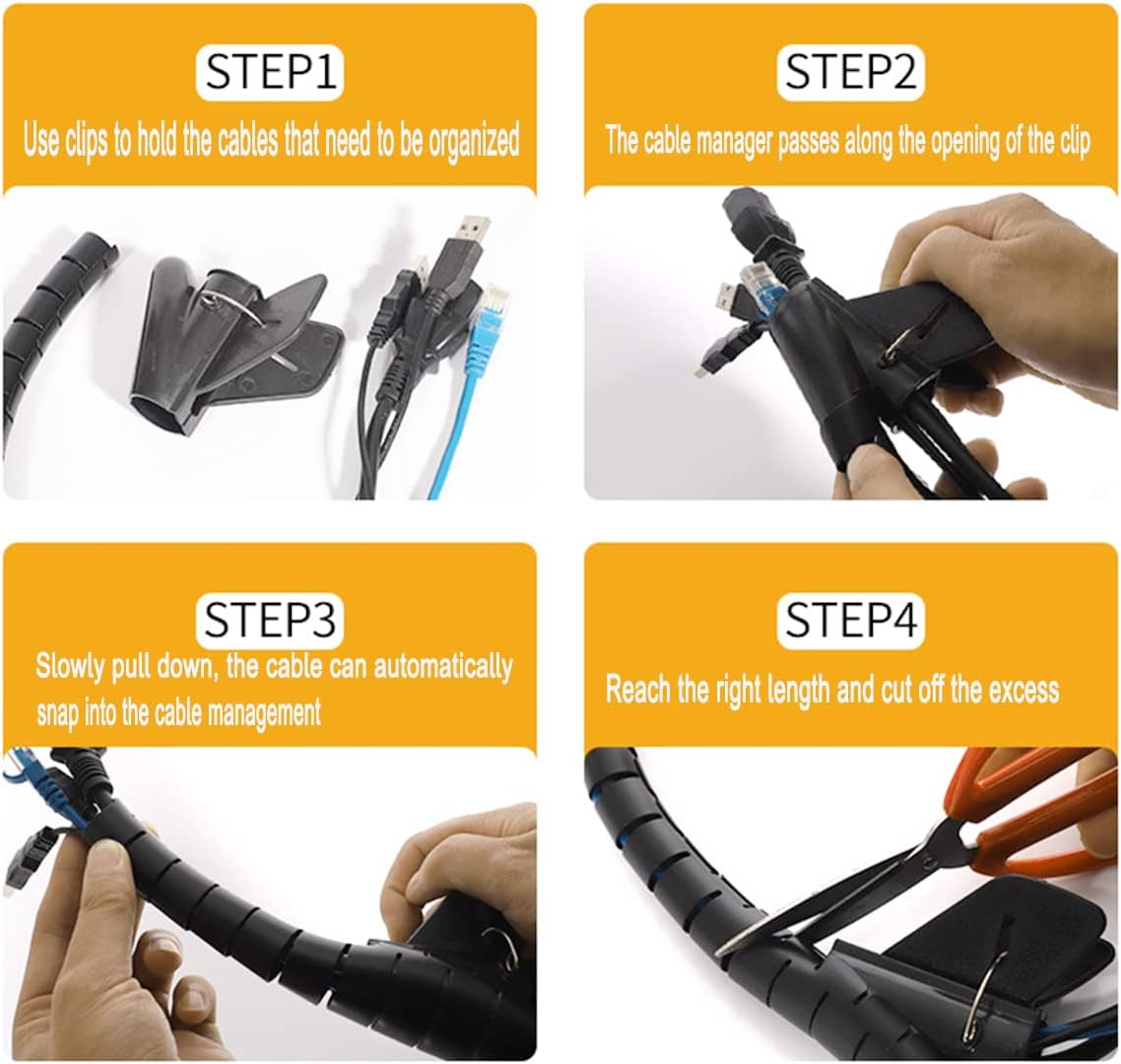 STEP1
Use clips to hold the cables that need to be organized

STEP2
The cable manager passes along the opening of the clip

STEP3
Slowly pull down, the cable can automatically snap into the cable management

STEP4
Reach the right length and cut off the excess