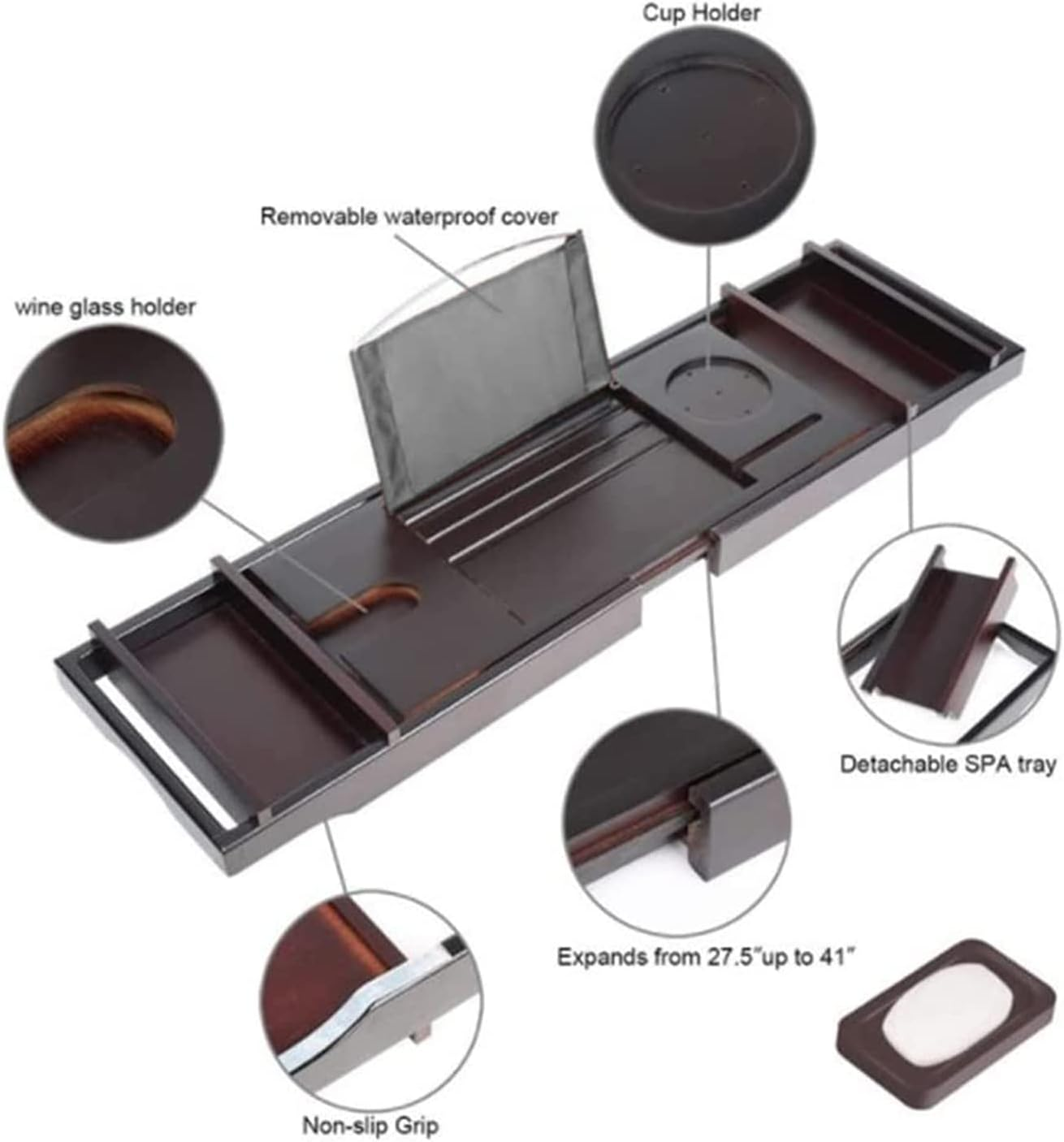 Cup Holder

Removable waterproof cover

wine glass holder

Detachable SPA tray

Expands from 27.5"up to 41"

Non-slip Grip